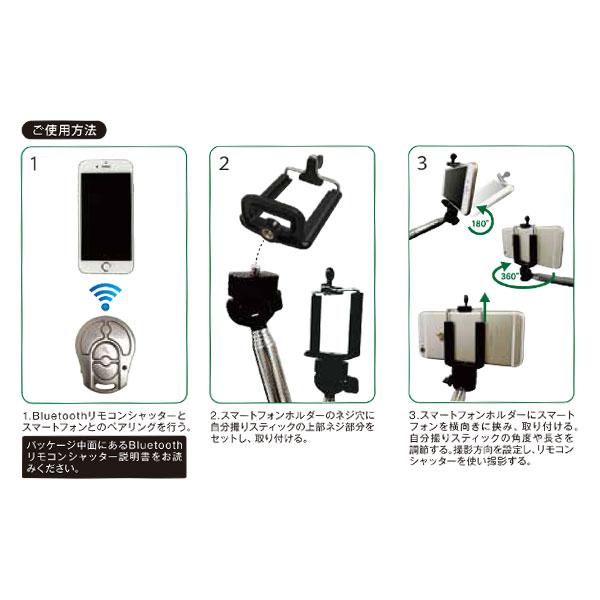 ご使用方法

1

1.Bluetoothリモコンシャッターとスマートフォンとのペアリングを行う。

パッケージ中面にあるBluetoothリモコンシャッター説明書をお読みください。

2

2.スマートフォンホルダーのネジ穴に自分撮りスティックの上部ネジ部分をセットし、取り付ける。

3

180°

360°

3.スマートフォンホルダーにスマートフォンを横向きに挟み、取り付ける。自分撮りスティックの角度や長さを調節する。撮影方向を設定し、リモコンシャッターを使い撮影する。