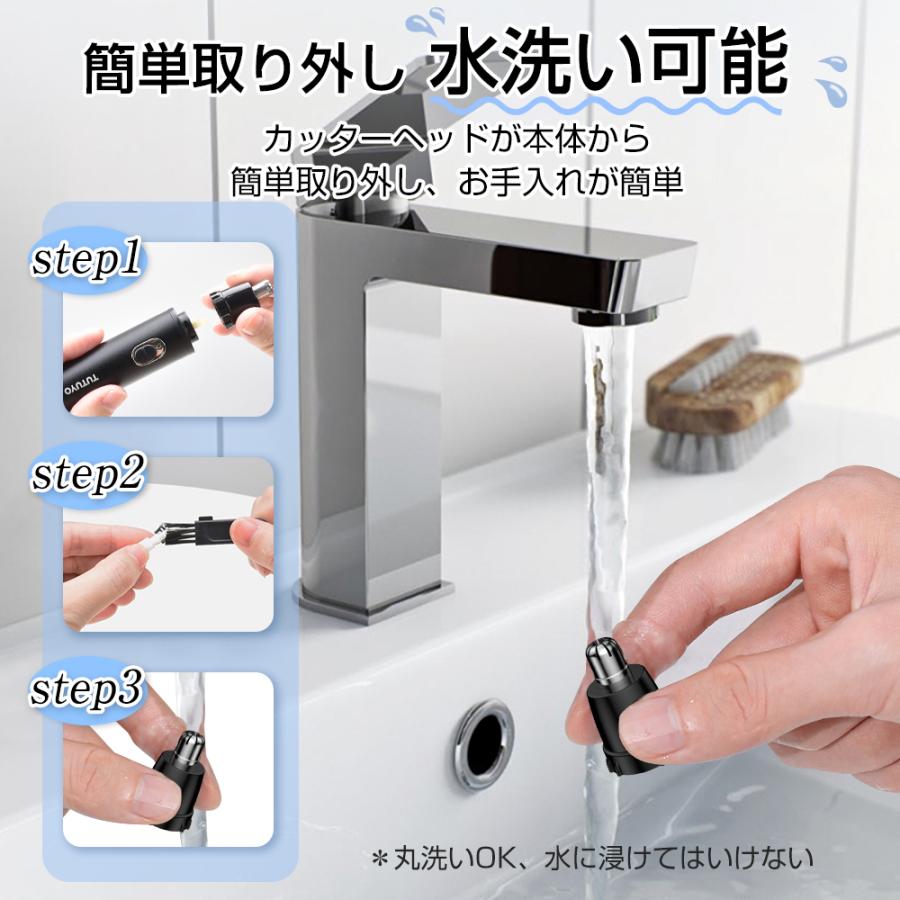 簡単取り外し 水洗い可能

カッターヘッドが本体から
簡単取り外し、お手入れが簡単

step1

TUTUYO

step2

step3

＊丸洗いOK、水に浸けてはいけない