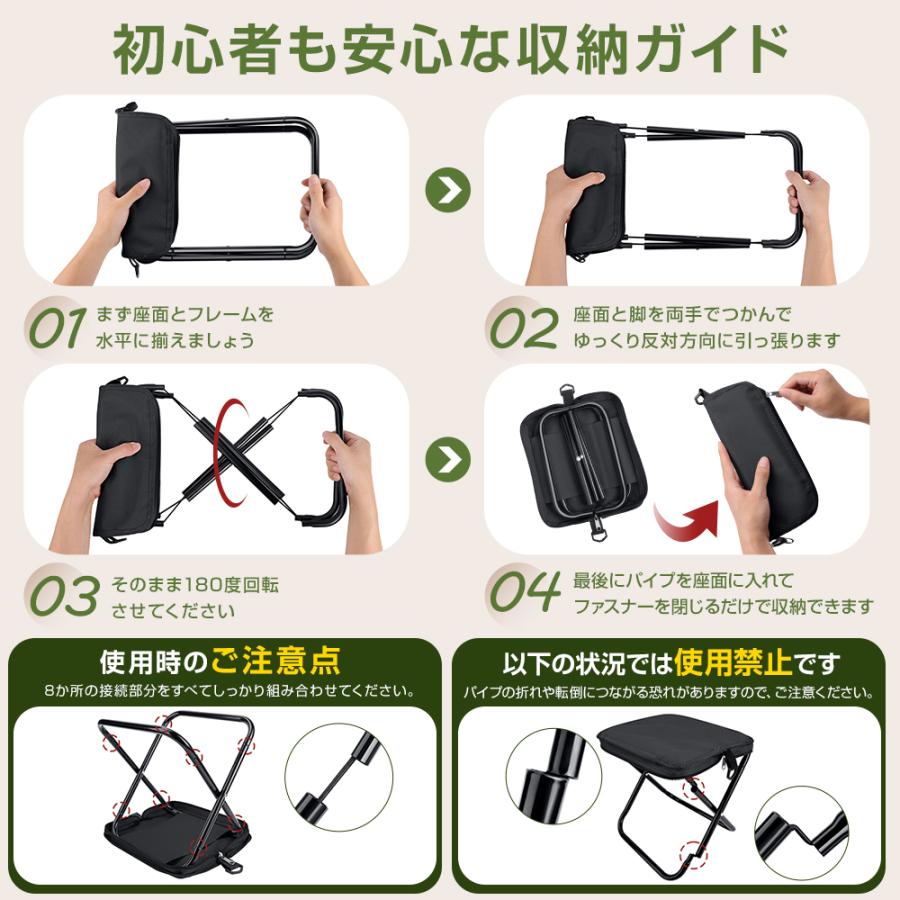 初心者も安心な収納ガイド

01 まず座面とフレームを水平に揃えましょう

02 座面と脚を両手でつかんでゆっくり反対方向に引っ張ります

03 そのまま180度回転させてください

04 最後にパイプを座面に入れてファスナーを閉じるだけで収納できます

使用時のご注意点
8か所の接続部分をすべてしっかり組み合わせてください。

以下の状況では使用禁止です
パイプの折れや転倒につながる恐れがありますので、ご注意ください。