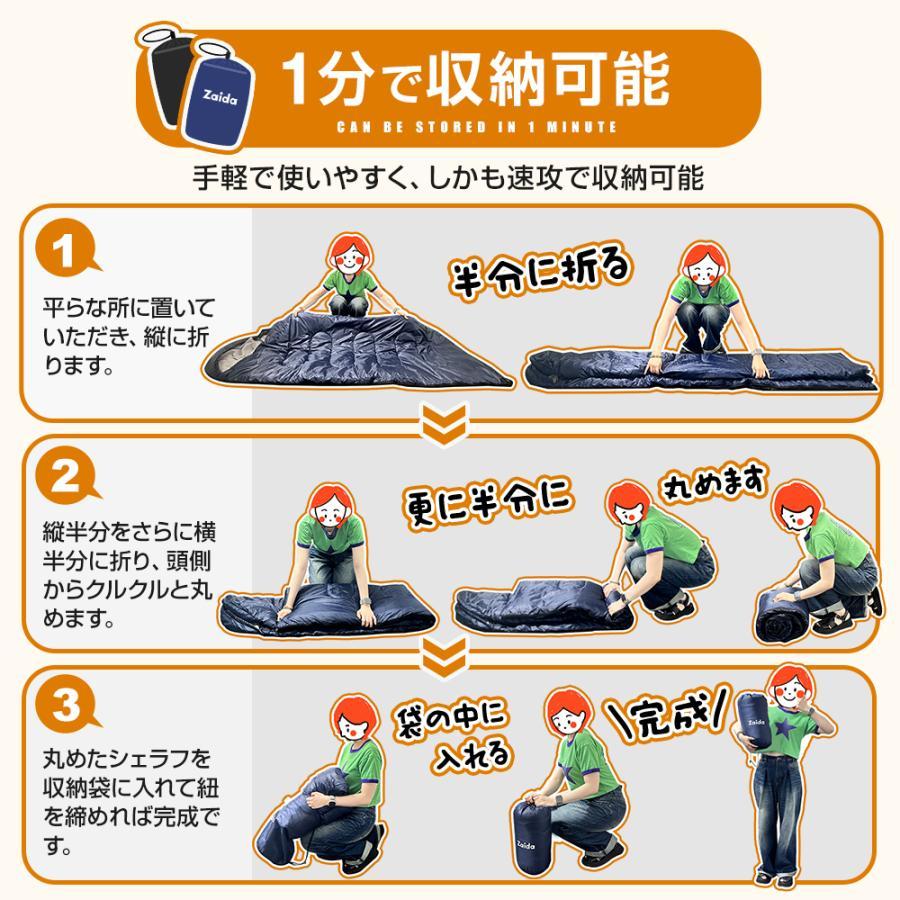 Zaida

1分で収納可能
CAN BE STORED IN 1 MINUTE

手軽で使いやすく、しかも速攻で収納可能

1
平らな所に置いていただき、縦に折ります。
半分に折る

2
縦半分をさらに横半分に折り、頭側からクルクルと丸めます。
更に半分に
丸めます

3
丸めたシェラフを収納袋に入れて紐を締めれば完成です。
袋の中に入れる
Zaida
\完成/
Zaida