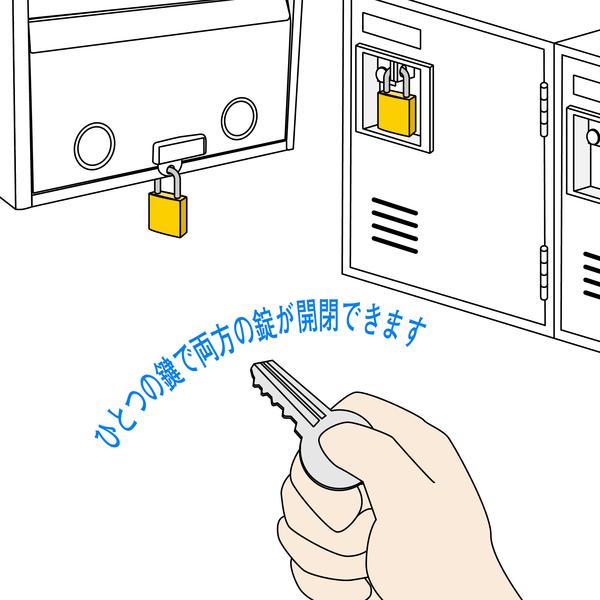 ひとつの鍵で両方の錠が開閉できます