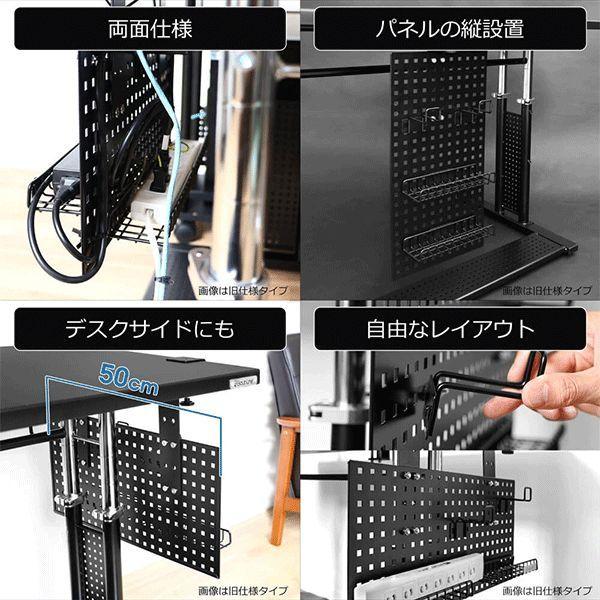 両面仕様

画像は旧仕様タイプ

パネルの縦設置

画像は旧仕様タイプ

デスクサイドにも

50cm

画像は旧仕様タイプ

自由なレイアウト

画像は旧仕様タイプ