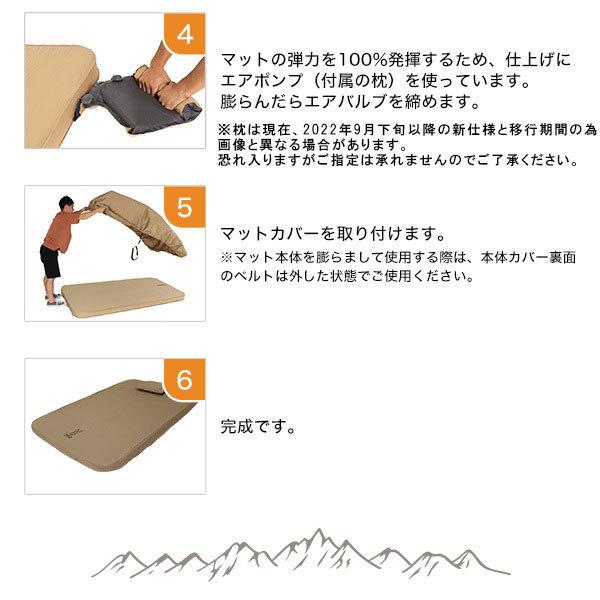 4

マットの弾力を100%発揮するため、仕上げにエアポンプ（付属の枕）を使っています。
膨らんだらエアバルブを締めます。

※枕は現在、2022年9月下旬以降の新仕様と移行期間の為画像と異なる場合があります。
恐れ入りますがご指定は承れませんのでご了承ください。

5

マットカバーを取り付けます。

※マット本体を膨らまして使用する際は、本体カバー裏面のベルトは外した状態でご使用ください。

6

完成です。