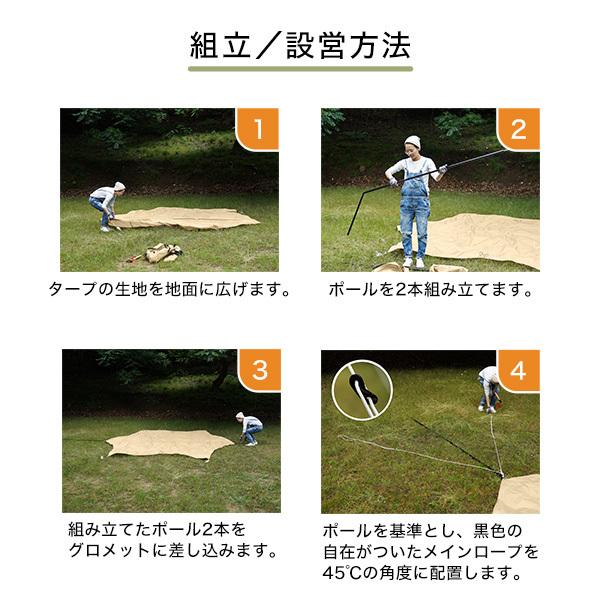 組立／設営方法

1

タープの生地を地面に広げます。

2

ポールを2本組み立てます。

3

組み立てたポール2本をグロメットに差し込みます。

4

ポールを基準とし、黒色の自在がついたメインロープを45℃の角度に配置します。