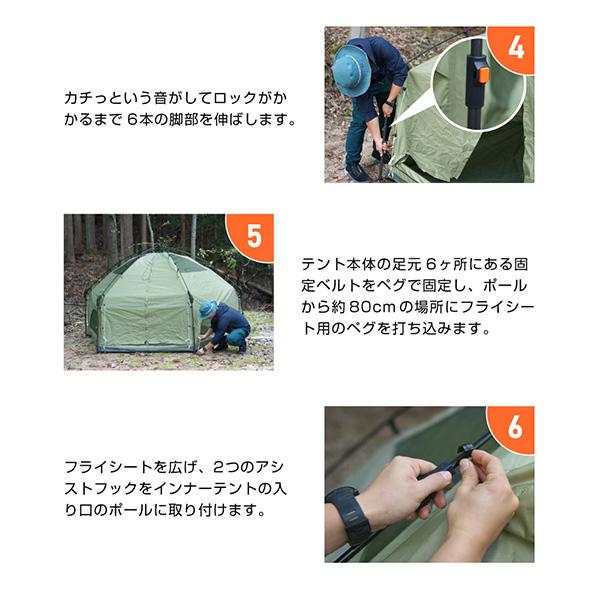 カチっという音がしてロックがかかるまで 6本の脚部を伸ばします。

4

5

テント本体の足元 6ヶ所にある固定ベルトをペグで固定し、ポールから約 80cm の場所にフライシート用のペグを打ち込みます。

フライシートを広げ、2つのアシストフックをインナーテントの入り口のポールに取り付けます。

6