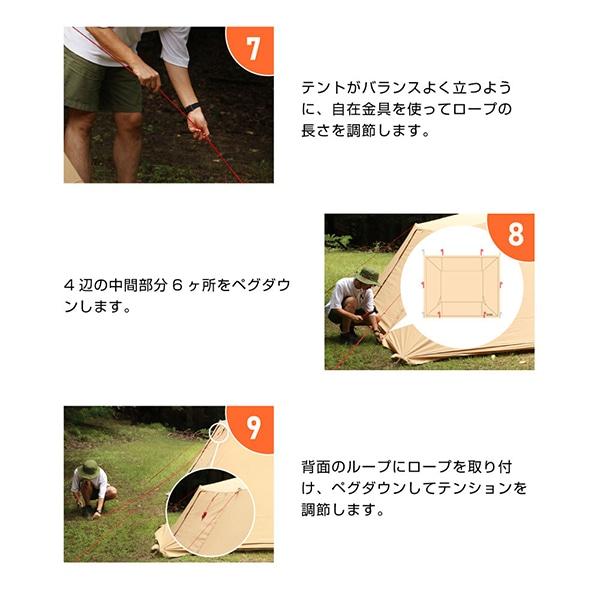 7

テントがバランスよく立つように、自在金具を使ってロープの長さを調節します。

8

4 辺の中間部分 6 ヶ所をペグダウンします。

9

背面のループにロープを取り付け、ペグダウンしてテンションを調節します。