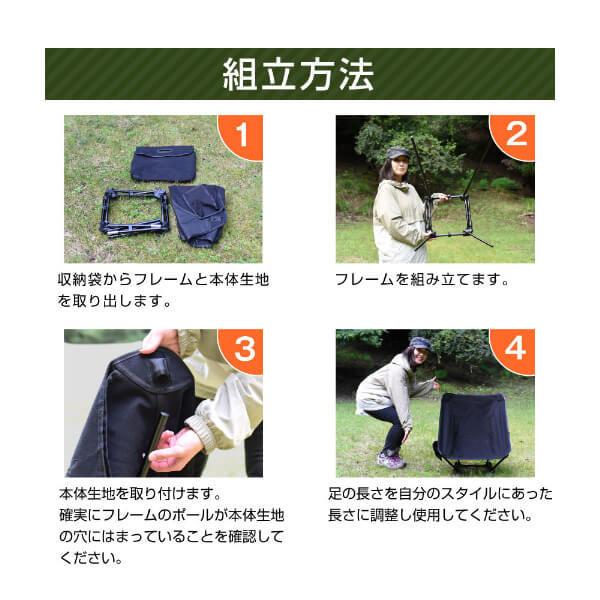 組立方法

1

収納袋からフレームと本体生地を取り出します。

2

フレームを組み立てます。

3

本体生地を取り付けます。
確実にフレームのポールが本体生地の穴にはまっていることを確認してください。

4

足の長さを自分のスタイルにあった長さに調整し使用してください。