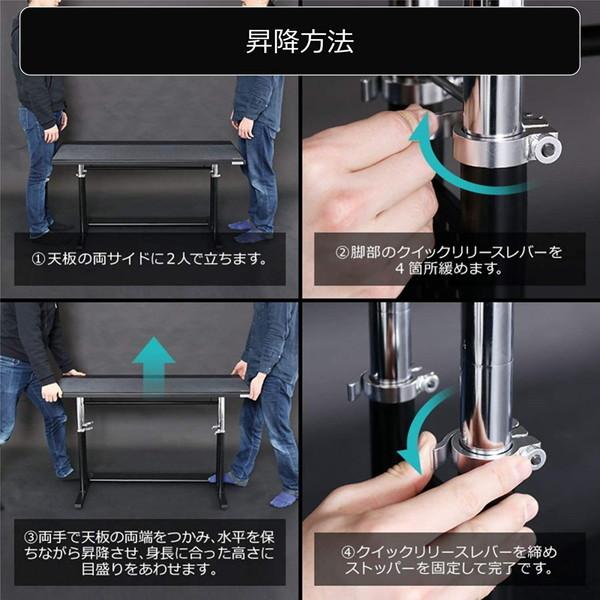 昇降方法

①天板の両サイドに２人で立ちます。

②脚部のクイックリリースレバーを４箇所緩めます。

③両手で天板の両端をつかみ、水平を保ちながら昇降させ、身長に合った高さに目盛りをあわせます。

④クイックリリースレバーを締めストッパーを固定して完了です。