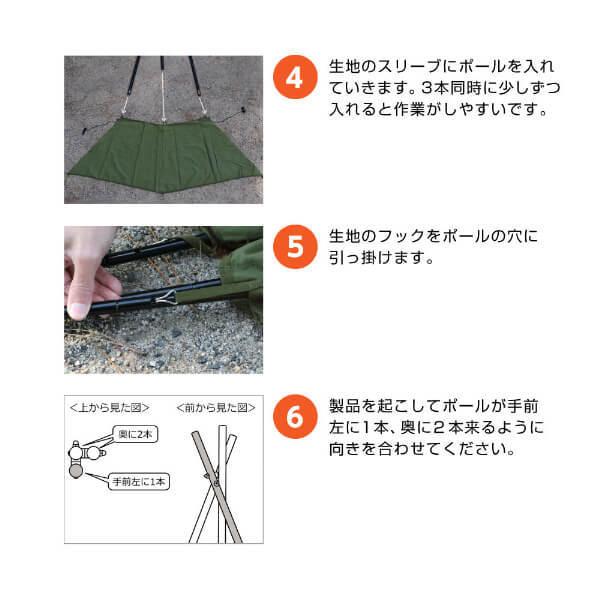 4
生地のスリーブにポールを入れていきます。3本同時に少しずつ入れると作業がしやすいです。

5
生地のフックをポールの穴に引っ掛けます。

<上から見た図>
奥に2本
手前左に1本
<前から見た図>

6
製品を起こしてポールが手前左に1本、奥に2本来るように向きを合わせてください。