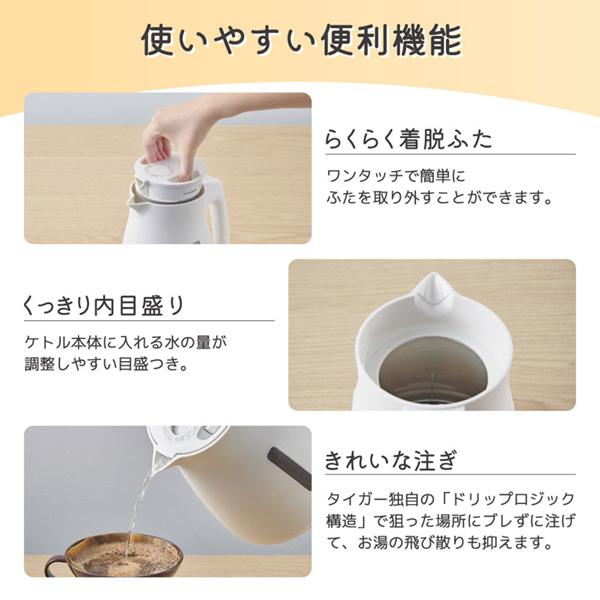 使いやすい便利機能

らくらく着脱ふた

ワンタッチで簡単に
ふたを取り外すことができます。

くっきり内目盛り

ケトル本体に入れる水の量が
調整しやすい目盛つき。

きれいな注ぎ

タイガー独自の「ドリップロジック構造」で狙った場所にブレずに注げて、お湯の飛び散りも抑えます。