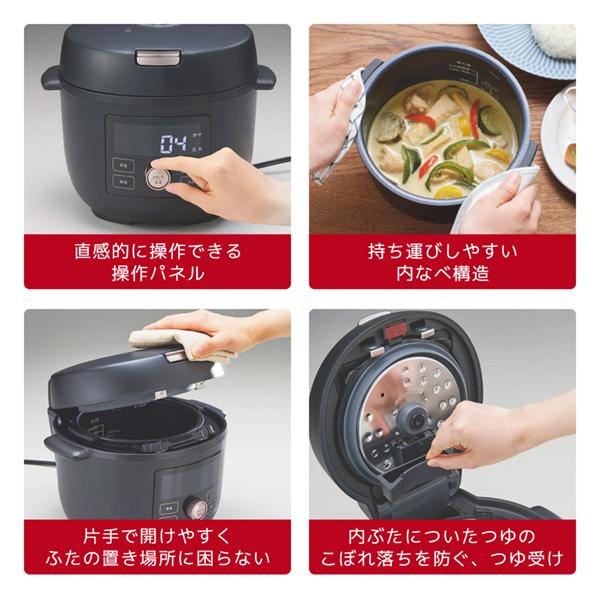 04

直感的に操作できる
操作パネル

持ち運びしやすい
内なべ構造

片手で開けやすく
ふたの置き場所に困らない

内ぶたについたつゆの
こぼれ落ちを防ぐ、つゆ受け