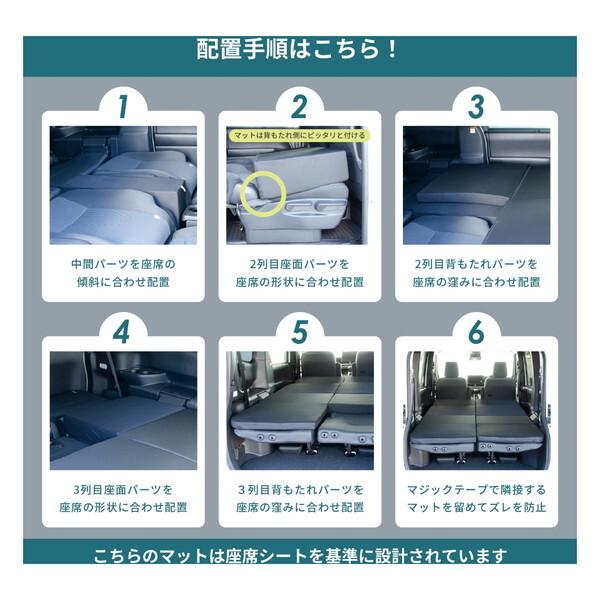 配置手順はこちら！

1

中間パーツを座席の傾斜に合わせ配置

2

マットは背もたれ側にピッタリと付ける

2列目座面パーツを座席の形状に合わせ配置

3

2列目背もたれパーツを座席の窪みに合わせ配置

4

3列目座面パーツを座席の形状に合わせ配置

5

3列目背もたれパーツを座席の窪みに合わせ配置

6

マジックテープで隣接するマットを留めてズレを防止

こちらのマットは座席シートを基準に設計されています