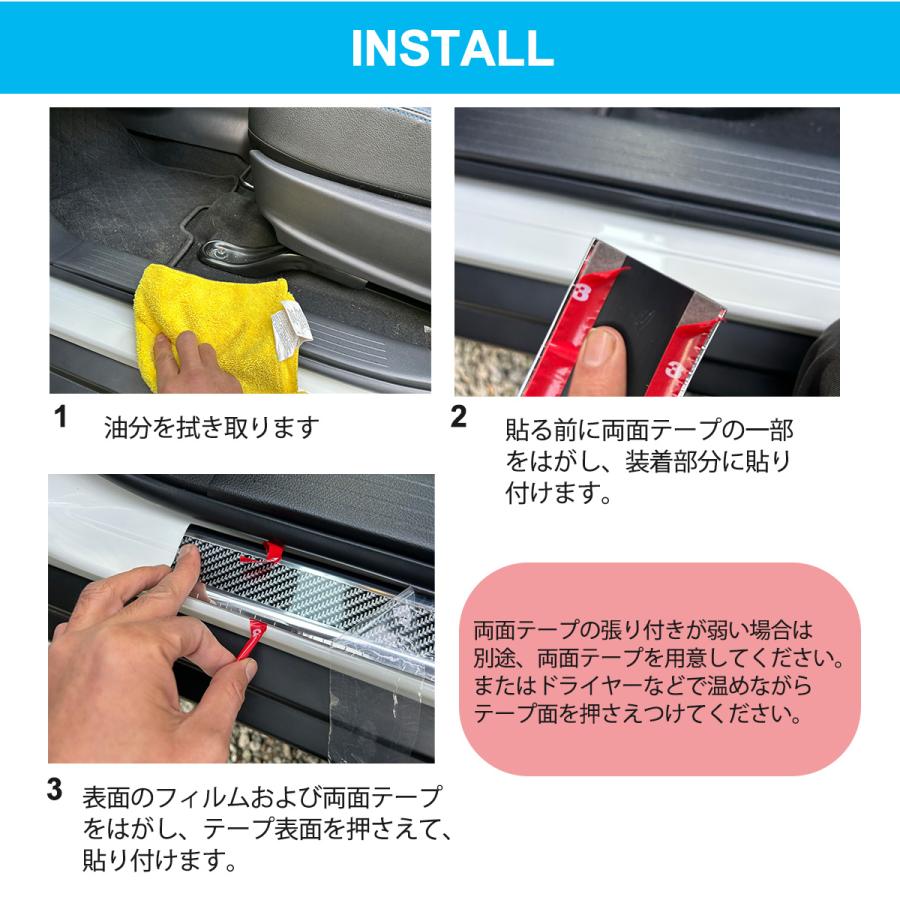 INSTALL

1 油分を拭き取ります

2 貼る前に両面テープの一部をはがし、装着部分に貼り付けます。

3 表面のフィルムおよび両面テープをはがし、テープ表面を押さえて、貼り付けます。

両面テープの張り付きが弱い場合は別途、両面テープを用意してください。またはドライヤーなどで温めながらテープ面を押さえつけてください。