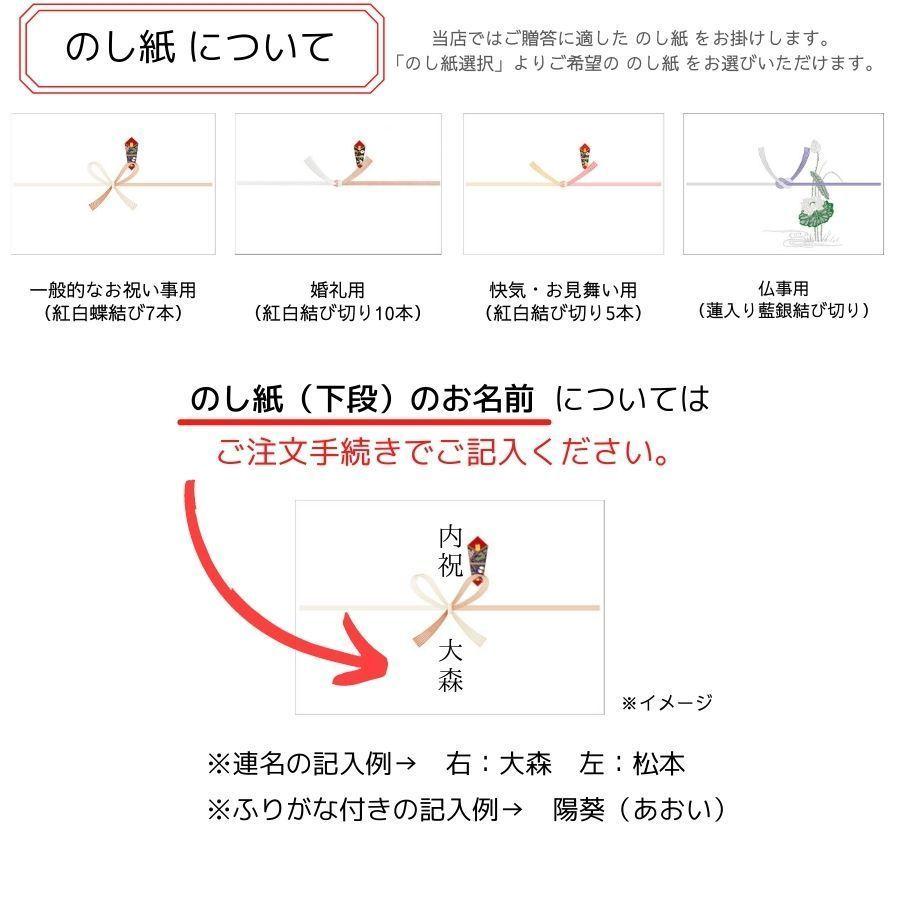 のし紙 について

当店ではご贈答に適した のし紙 をお掛けします。
「のし紙選択」よりご希望の のし紙 をお選びいただけます。

一般的なお祝い事用
（紅白蝶結び7本）

婚礼用
（紅白結び切り10本）

快気・お見舞い用
（紅白結び切り5本）

仏事用
（蓮入り藍銀結び切り）

のし紙（下段）のお名前 については
ご注文手続きでご記入ください。

内祝

大森

※イメージ

※連名の記入例→　右：大森　左：松本
※ふりがな付きの記入例→　陽葵（あおい）