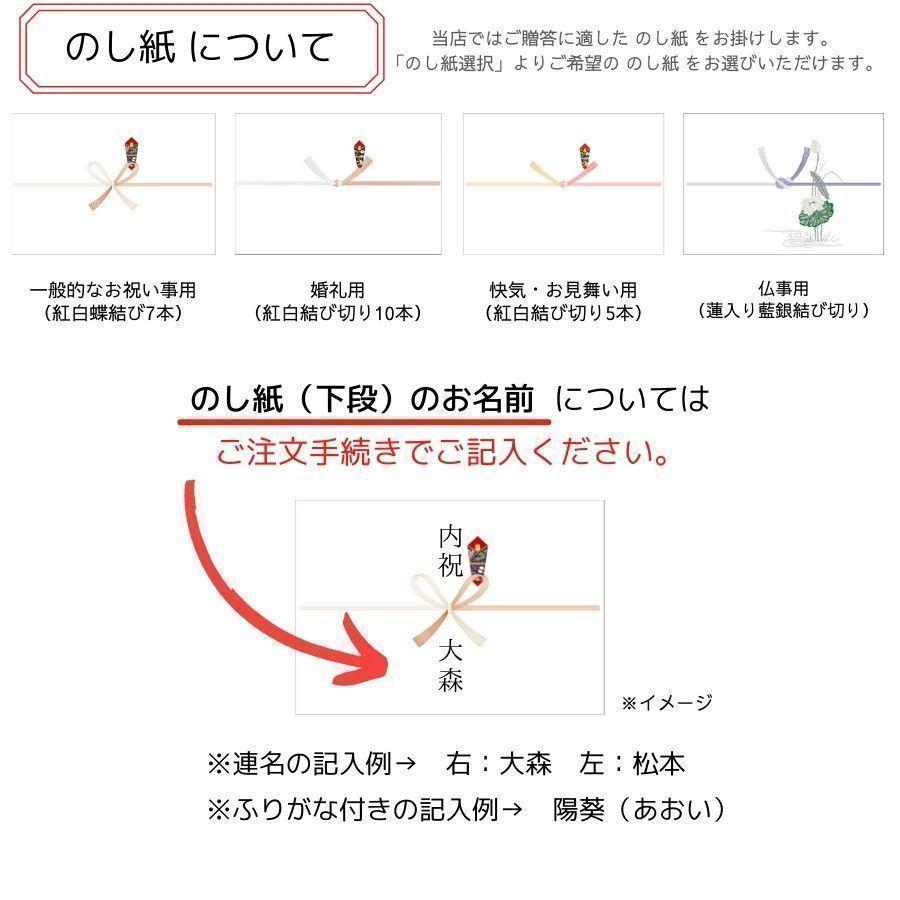 のし紙 について

当店ではご贈答に適した のし紙 をお掛けします。
「のし紙選択」よりご希望の のし紙 をお選びいただけます。

一般的なお祝い事用
（紅白蝶結び7本）

婚礼用
（紅白結び切り10本）

快気・お見舞い用
（紅白結び切り5本）

仏事用
（蓮入り藍銀結び切り）

のし紙（下段）のお名前 については
ご注文手続きでご記入ください。

内祝

大森

※イメージ

※連名の記入例→　右：大森　左：松本
※ふりがな付きの記入例→　陽葵（あおい）