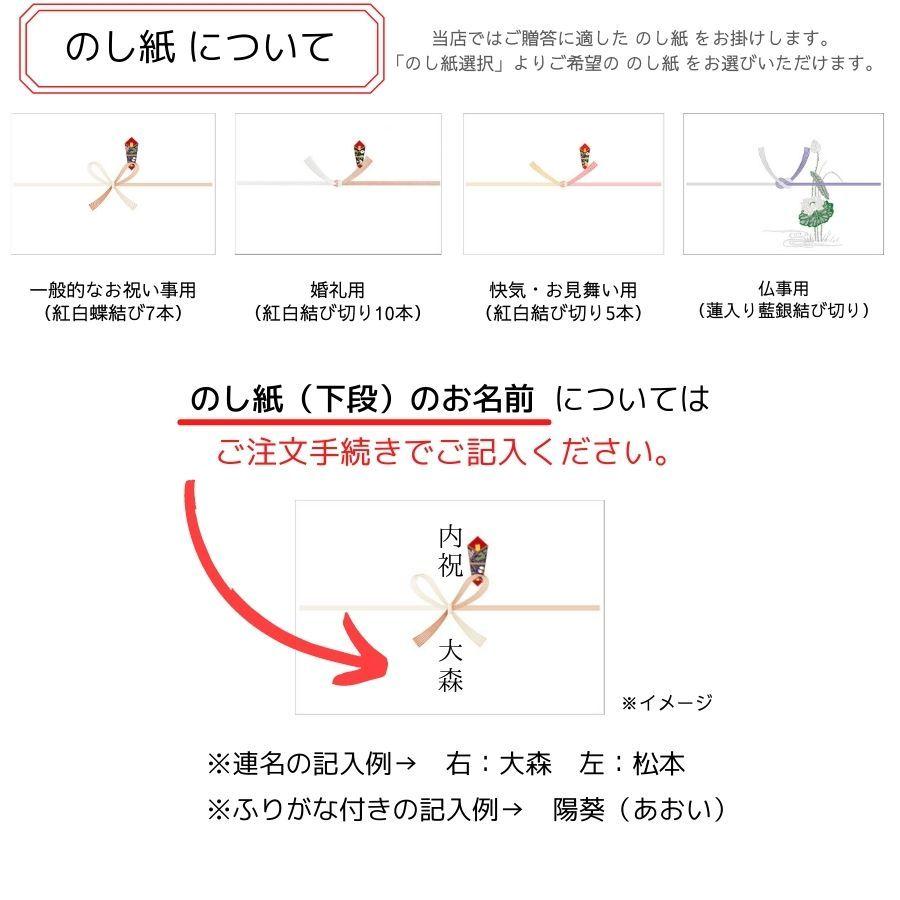 のし紙 について

当店ではご贈答に適した のし紙 をお掛けします。
「のし紙選択」よりご希望の のし紙 をお選びいただけます。

一般的なお祝い事用
（紅白蝶結び7本）

婚礼用
（紅白結び切り10本）

快気・お見舞い用
（紅白結び切り5本）

仏事用
（蓮入り藍銀結び切り）

のし紙（下段）のお名前 については
ご注文手続きでご記入ください。

内祝

大森

※イメージ

※連名の記入例→　右：大森　左：松本
※ふりがな付きの記入例→　陽葵（あおい）