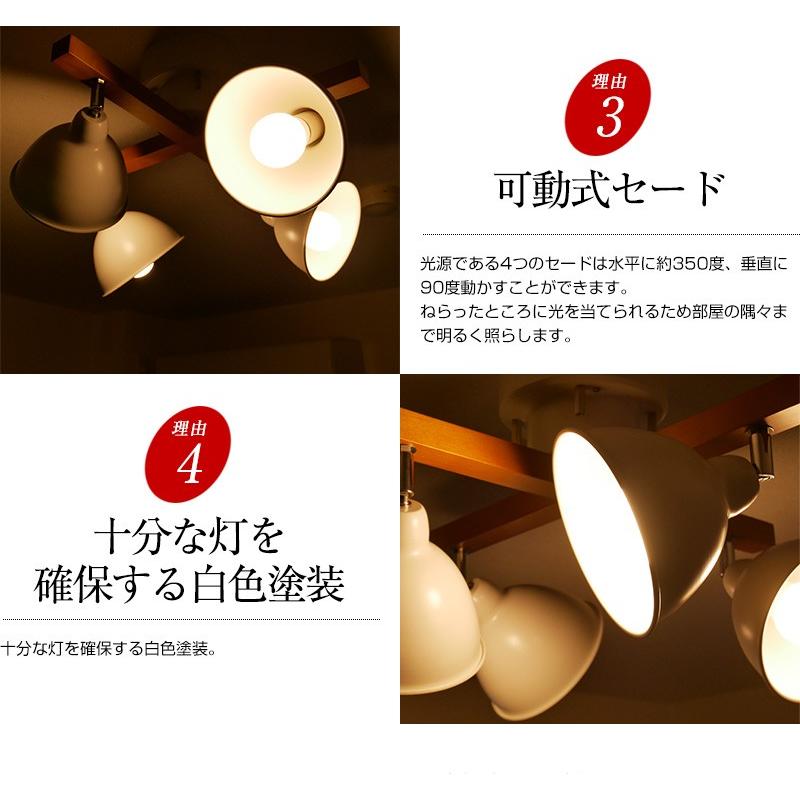 理由
3

可動式セード

光源である4つのセードは水平に約350度、垂直に90度動かすことができます。
ねらったところに光を当てられるため部屋の隅々まで明るく照らします。

理由
4

十分な灯を
確保する白色塗装

十分な灯を確保する白色塗装。