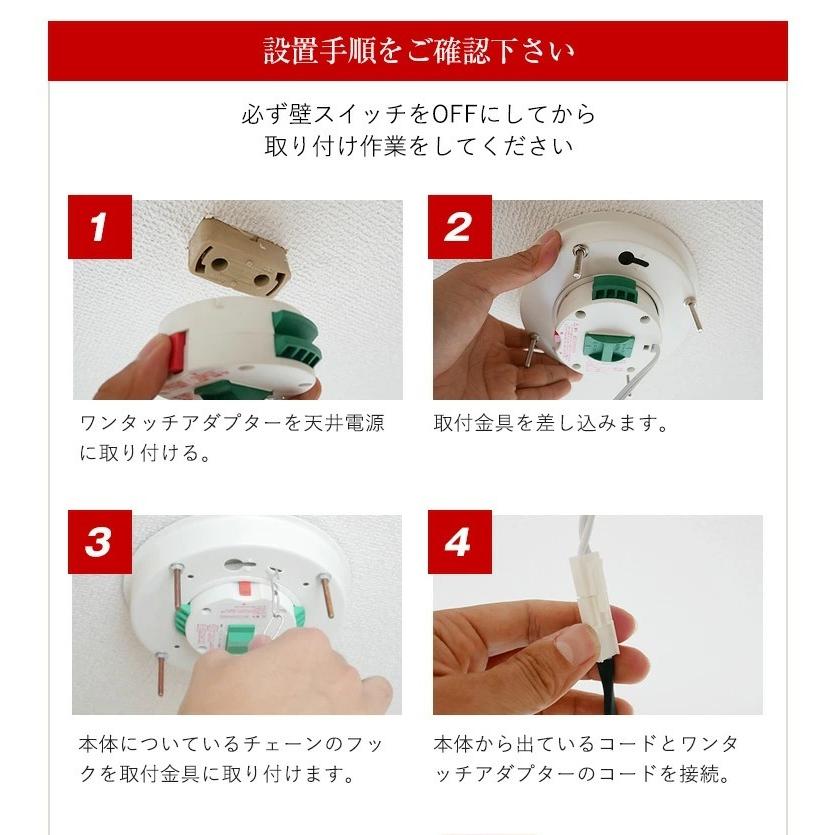 設置手順をご確認下さい

必ず壁スイッチをOFFにしてから
取り付け作業をしてください

1

ワンタッチアダプターを天井電源に取り付ける。

2

取付金具を差し込みます。

3

本体についているチェーンのフックを取付金具に取り付けます。

4

本体から出ているコードとワンタッチアダプターのコードを接続。