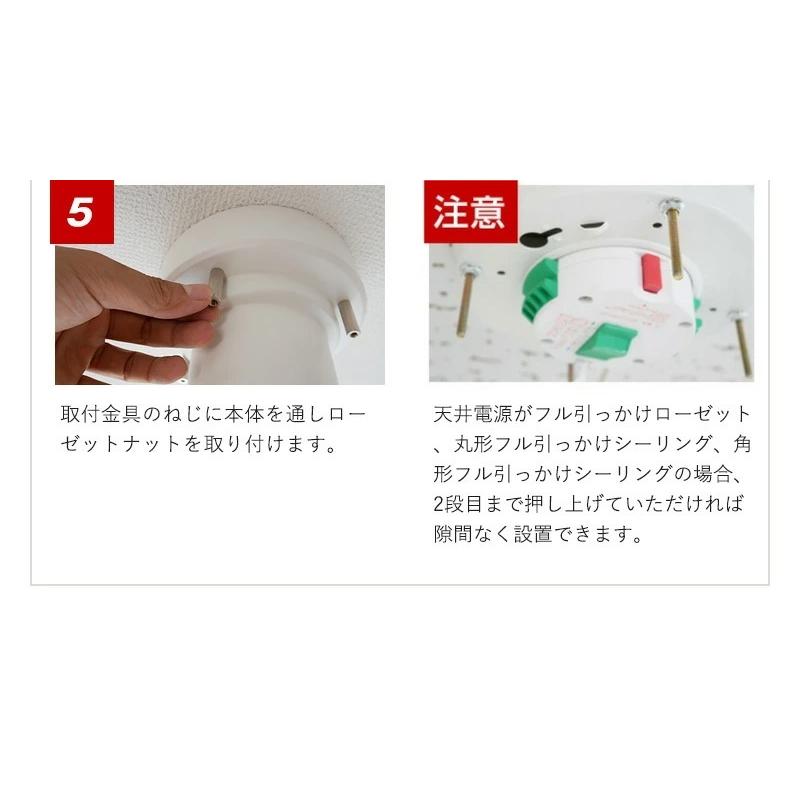 5

取付金具のねじに本体を通しローゼットナットを取り付けます。

注意

天井電源がフル引っかけローゼット、丸形フル引っかけシーリング、角形フル引っかけシーリングの場合、2段目まで押し上げていただければ隙間なく設置できます。