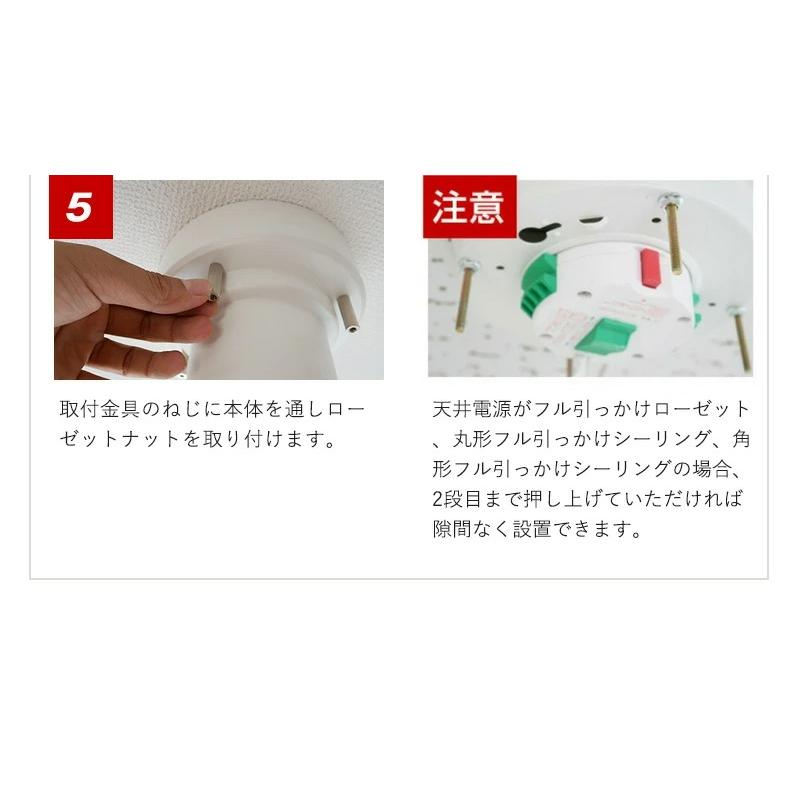 5

取付金具のねじに本体を通しローゼットナットを取り付けます。

注意

天井電源がフル引っかけローゼット、丸形フル引っかけシーリング、角形フル引っかけシーリングの場合、2段目まで押し上げていただければ隙間なく設置できます。