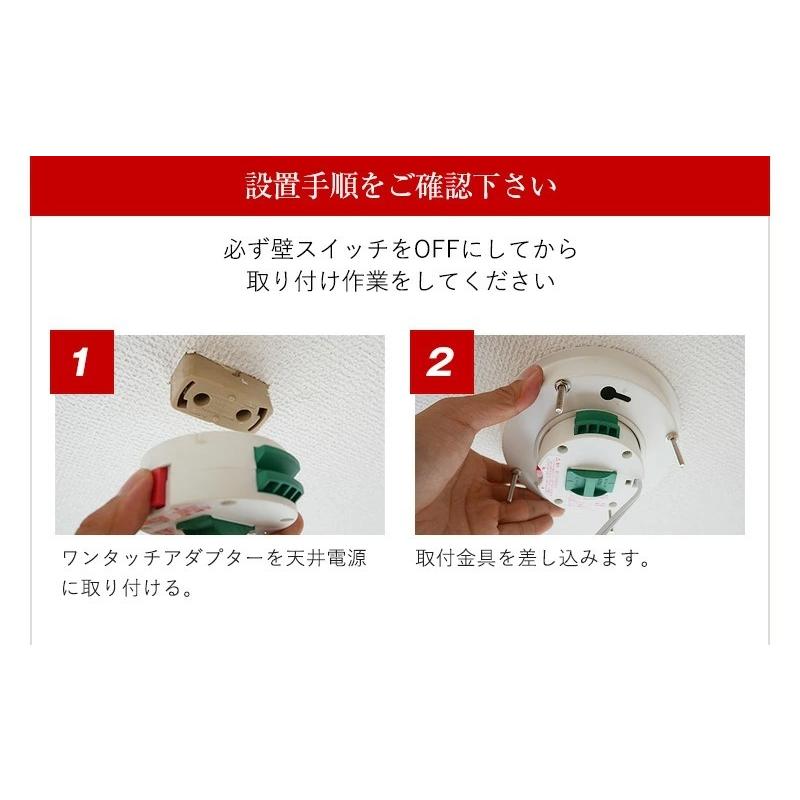 設置手順をご確認下さい

必ず壁スイッチをOFFにしてから
取り付け作業をしてください

1

ワンタッチアダプターを天井電源に取り付ける。

2

取付金具を差し込みます。