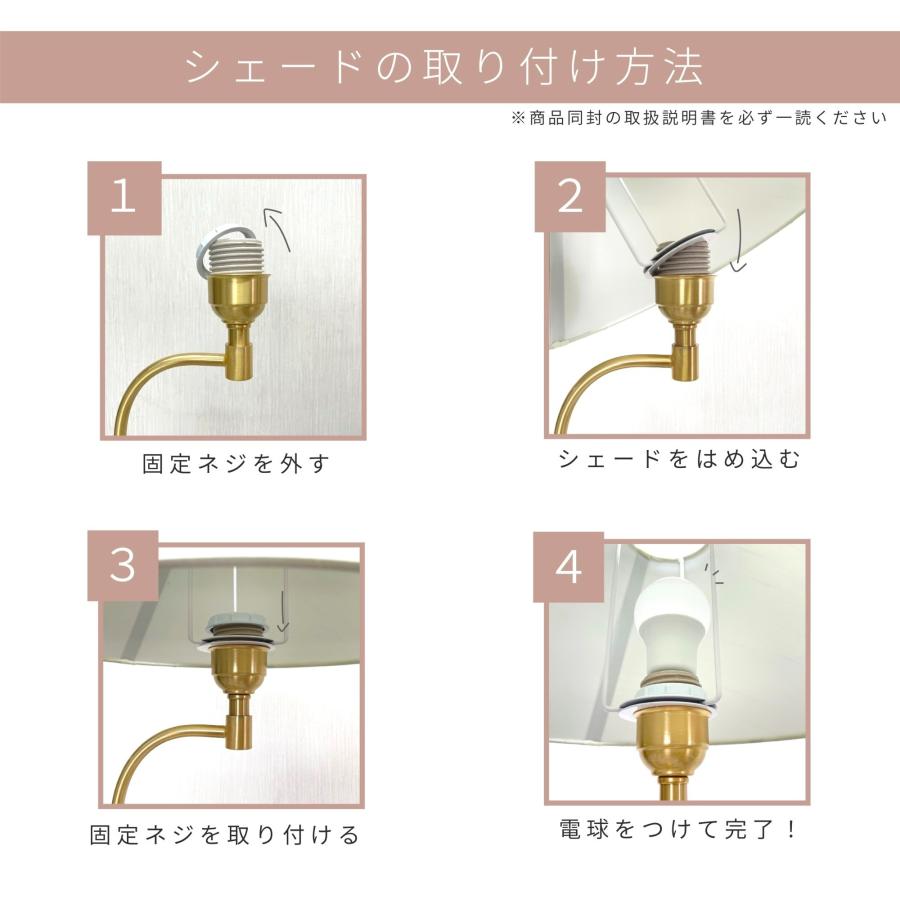 シェードの取り付け方法

※商品同封の取扱説明書を必ず一読ください

1

固定ネジを外す

2

シェードをはめ込む

3

固定ネジを取り付ける

4

電球をつけて完了！