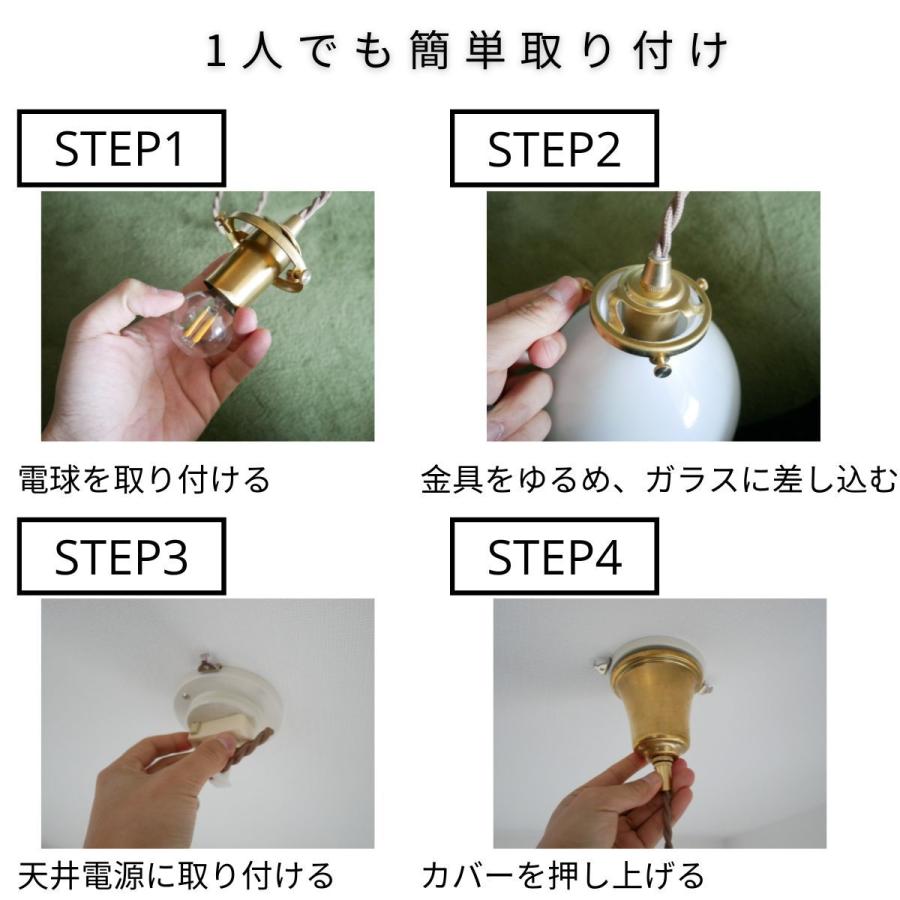 1人でも簡単取り付け

STEP1

電球を取り付ける

STEP2

金具をゆるめ、ガラスに差し込む

STEP3

天井電源に取り付ける

STEP4

カバーを押し上げる