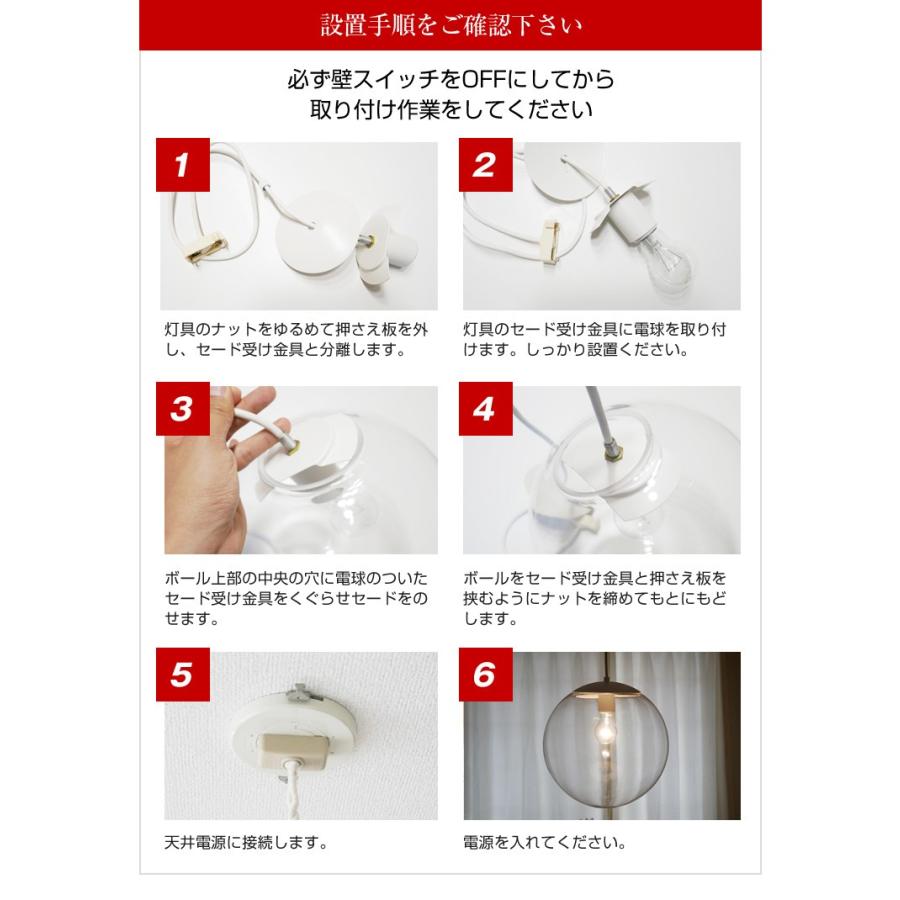 設置手順をご確認下さい

必ず壁スイッチをOFFにしてから
取り付け作業をしてください

1

灯具のナットをゆるめて押さえ板を外し、セード受け金具と分離します。

2

灯具のセード受け金具に電球を取り付けます。しっかり設置ください。

3

ボール上部の中央の穴に電球のついたセード受け金具をくぐらせセードをのせます。

4

ボールをセード受け金具と押さえ板を挟むようにナットを締めてもとにもどします。

5

天井電源に接続します。

6

電源を入れてください。