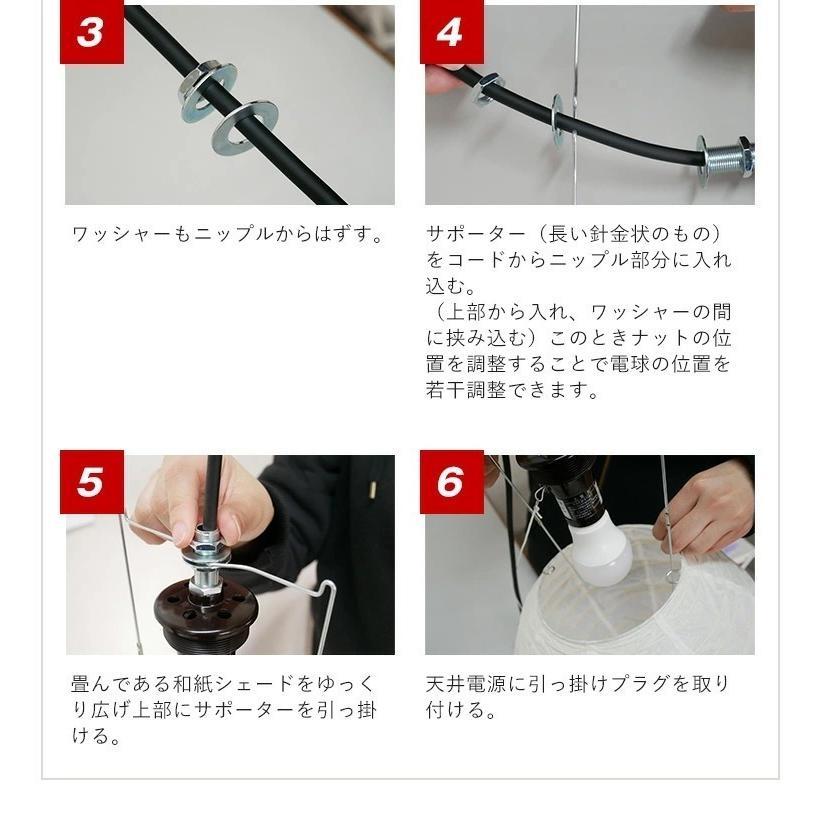 3

ワッシャーもニップルからはずす。

4

サポーター（長い針金状のもの）をコードからニップル部分に入れ込む。
（上部から入れ、ワッシャーの間に挟み込む）このときナットの位置を調整することで電球の位置を若干調整できます。

5

畳んである和紙シェードをゆっくり広げ上部にサポーターを引っ掛ける。

6

天井電源に引っ掛けプラグを取り付ける。