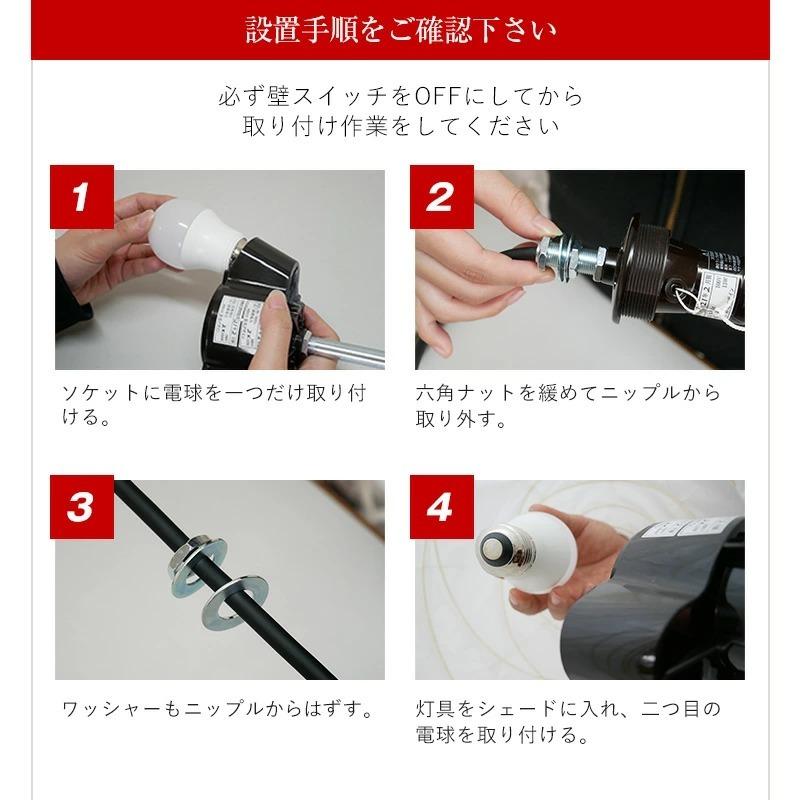 設置手順をご確認下さい

必ず壁スイッチをOFFにしてから
取り付け作業をしてください

1

ソケットに電球を一つだけ取り付ける。

2

六角ナットを緩めてニップルから取り外す。

3

ワッシャーもニップルからはずす。

4

灯具をシェードに入れ、二つ目の電球を取り付ける。