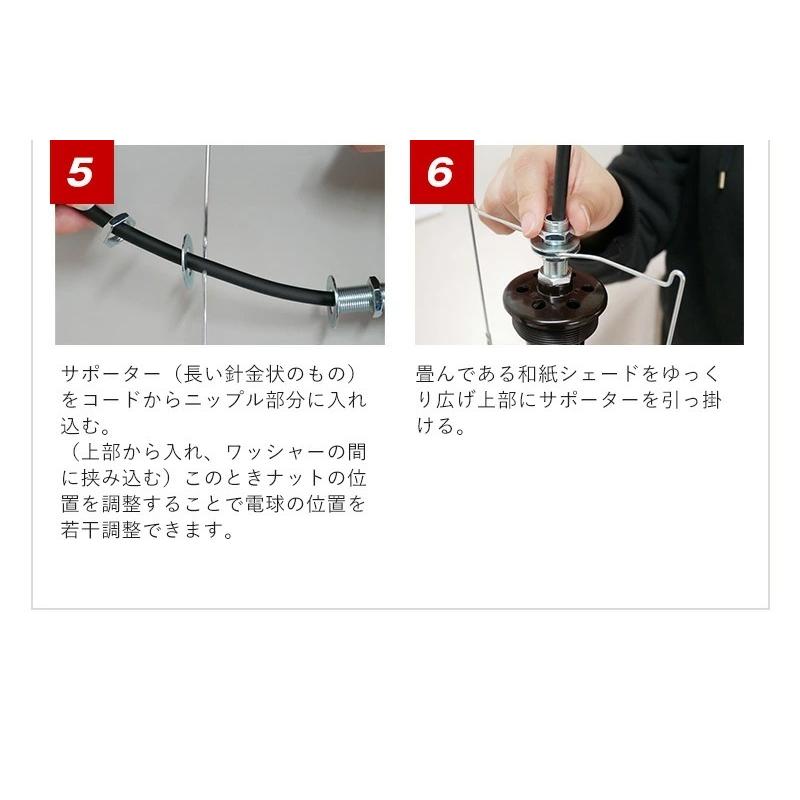 5

サポーター（長い針金状のもの）をコードからニップル部分に入れ込む。
（上部から入れ、ワッシャーの間に挟み込む）このときナットの位置を調整することで電球の位置を若干調整できます。

6

畳んである和紙シェードをゆっくり広げ上部にサポーターを引っ掛ける。