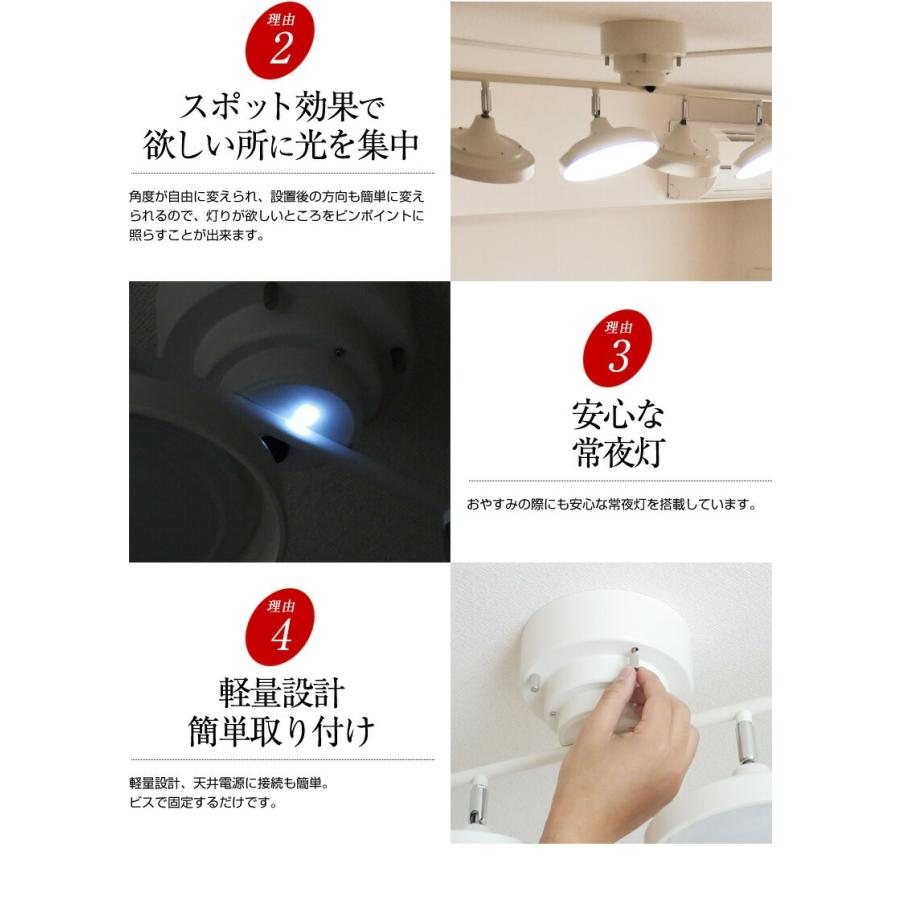 理由
2

スポット効果で
欲しい所に光を集中

角度が自由に変えられ、設置後の方向も簡単に変えられるので、灯りが欲しいところをピンポイントに照らすことが出来ます。

理由
3

安心な
常夜灯

おやすみの際にも安心な常夜灯を搭載しています。

理由
4

軽量設計
簡単取り付け

軽量設計、天井電源に接続も簡単。
ビスで固定するだけです。