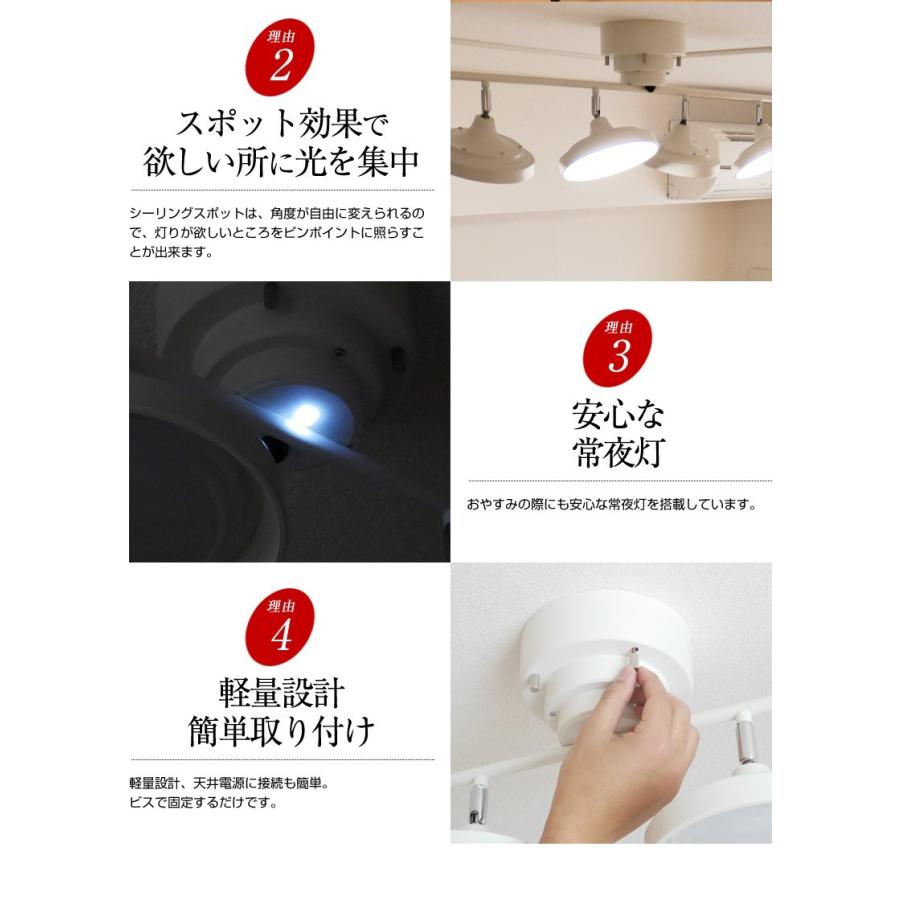 理由
2

スポット効果で
欲しい所に光を集中

シーリングスポットは、角度が自由に変えられるので、灯りが欲しいところをピンポイントに照らすことが出来ます。

理由
3

安心な
常夜灯

おやすみの際にも安心な常夜灯を搭載しています。

理由
4

軽量設計
簡単取り付け

軽量設計、天井電源に接続も簡単。
ビスで固定するだけです。