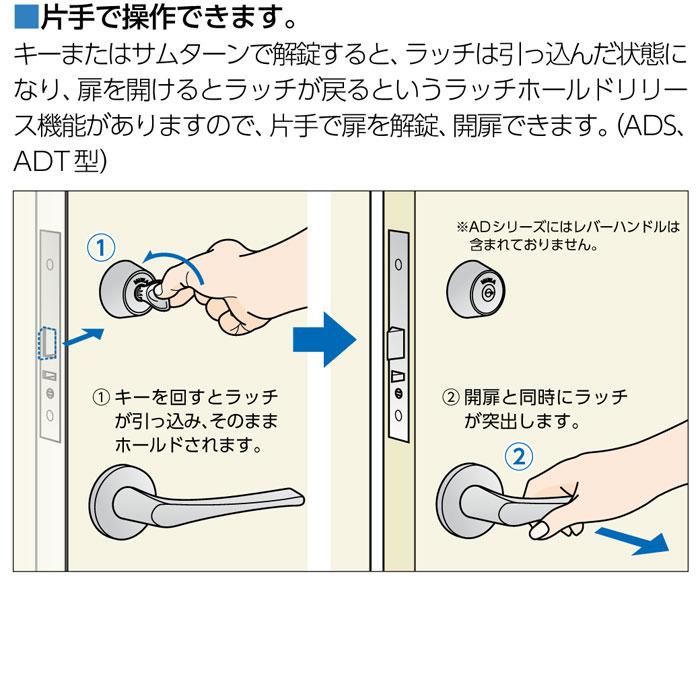 ■片手で操作できます。

キーまたはサムターンで解錠すると、ラッチは引っ込んだ状態になり、扉を開けるとラッチが戻るというラッチホールドリリース機能がありますので、片手で扉を解錠、開扉できます。(ADS、ADT型)

①

① キーを回すとラッチが引っ込み、そのままホールドされます。

※ADシリーズにはレバーハンドルは含まれておりません。

② 開扉と同時にラッチが突出します。

②