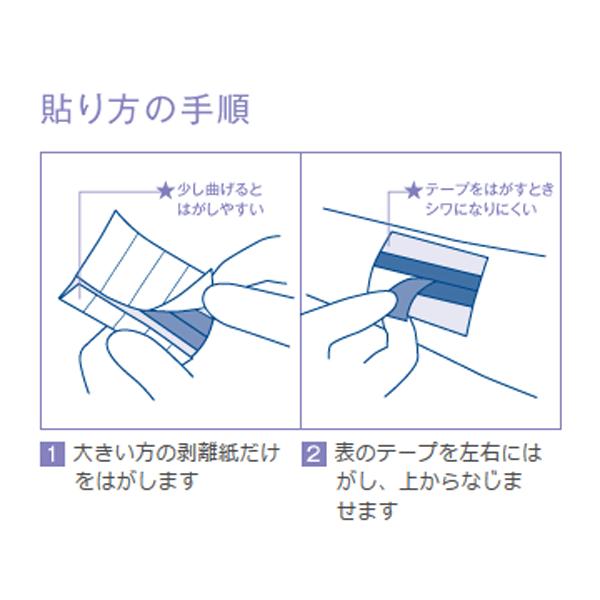 貼り方の手順

★少し曲げるとはがしやすい

★テープをはがすときシワになりにくい

1 大きい方の剥離紙だけをはがします

2 表のテープを左右にはがし、上からなじませます