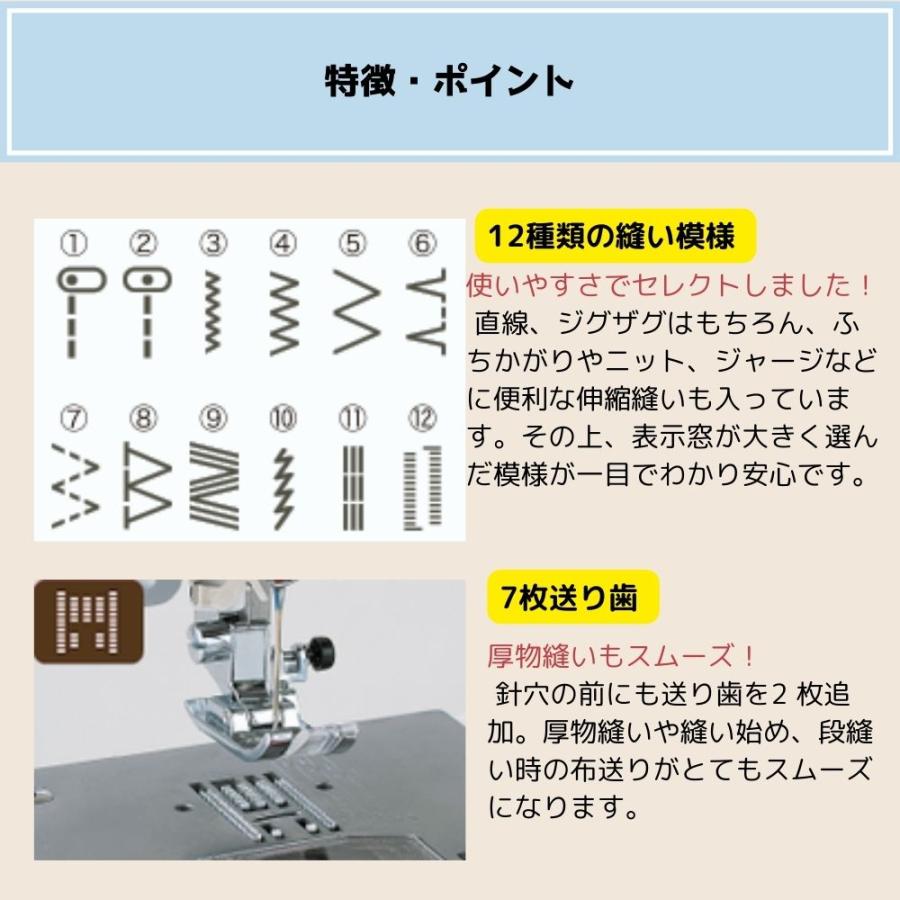 特徴・ポイント

①
②
③
④
⑤
⑥
⑦
⑧
⑨
⑩
⑪
⑫

12種類の縫い模様

使いやすさでセレクトしました！
直線、ジグザグはもちろん、ふちかがりやニット、ジャージなどに便利な伸縮縫いも入っています。その上、表示窓が大きく選んだ模様が一目でわかり安心です。

7枚送り歯

厚物縫いもスムーズ！
針穴の前にも送り歯を2 枚追加。厚物縫いや縫い始め、段縫い時の布送りがとてもスムーズになります。