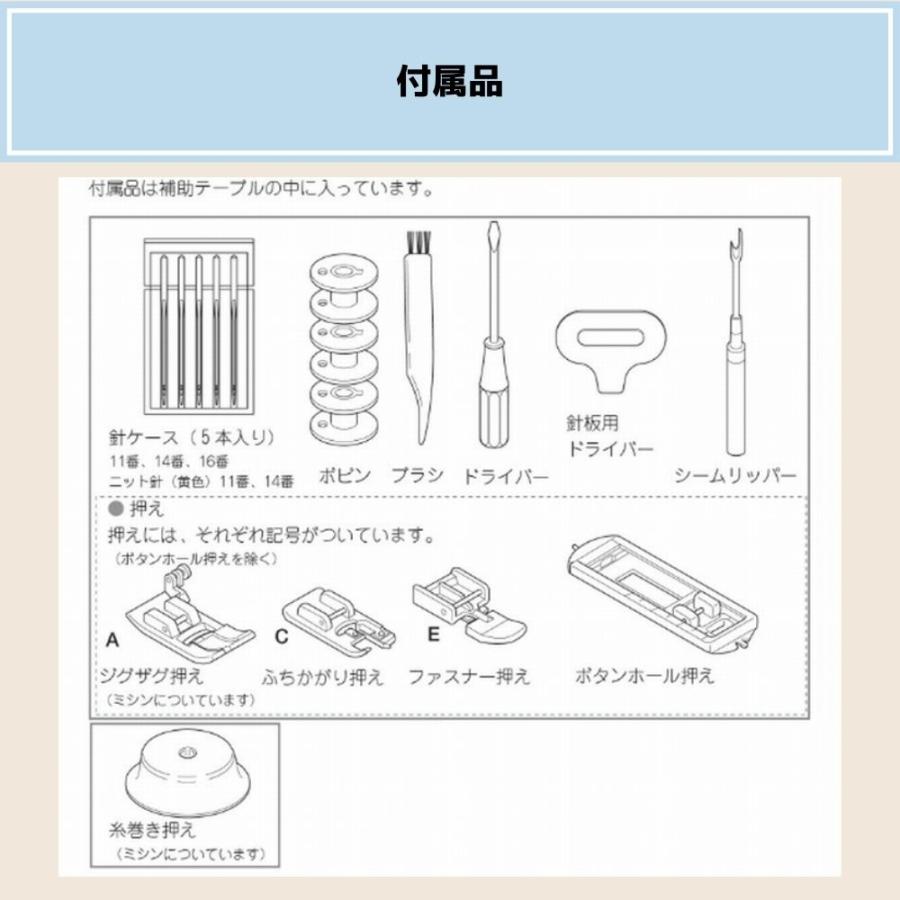 付属品

付属品は補助テーブルの中に入っています。

針ケース（5本入り）
11番、14番、16番
ニット針（黄色）11番、14番

ボビン

ブラシ

ドライバー

針板用
ドライバー

シームリッパー

● 押え
押えには、それぞれ記号がついています。
（ボタンホール押えを除く）

A
ジグザグ押え
（ミシンについています）

C
ふちかがり押え

E
ファスナー押え

ボタンホール押え

糸巻き押え
（ミシンについています）