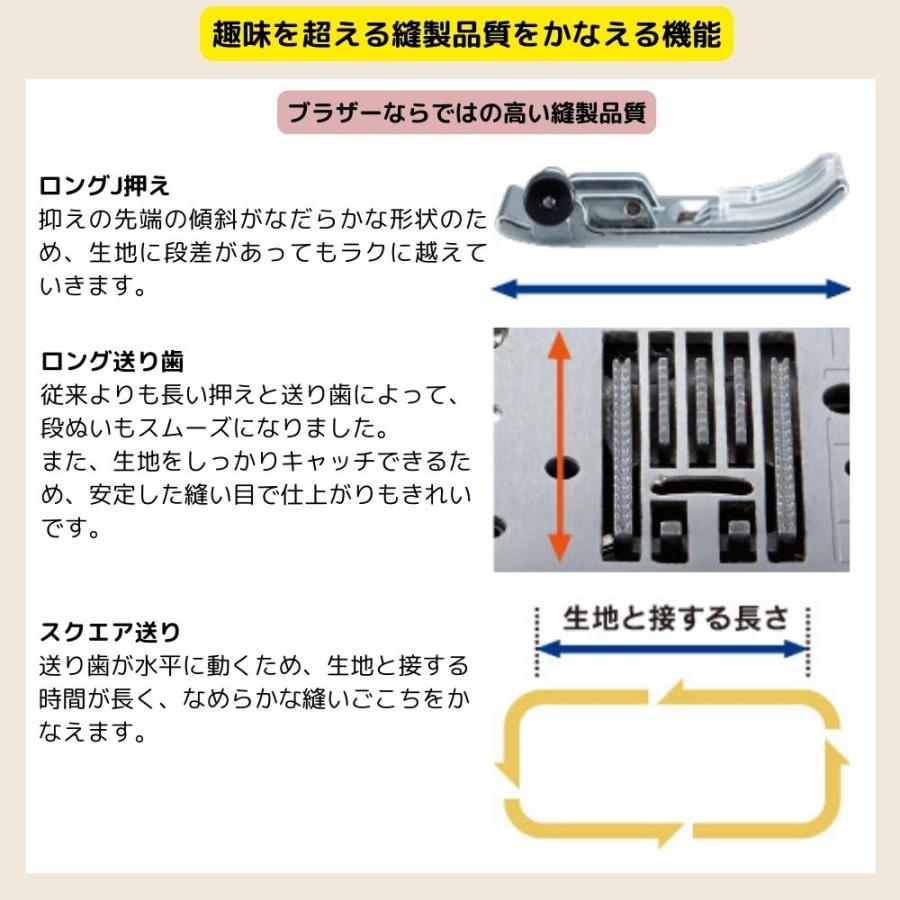 趣味を超える縫製品質をかなえる機能

ブラザーならではの高い縫製品質

ロングJ押え
抑えの先端の傾斜がなだらかな形状のため、生地に段差があってもラクに越えていきます。

ロング送り歯
従来よりも長い押えと送り歯によって、段ぬいもスムーズになりました。
また、生地をしっかりキャッチできるため、安定した縫い目で仕上がりもきれいです。

スクエア送り
送り歯が水平に動くため、生地と接する時間が長く、なめらかな縫いごこちをかなえます。

生地と接する長さ