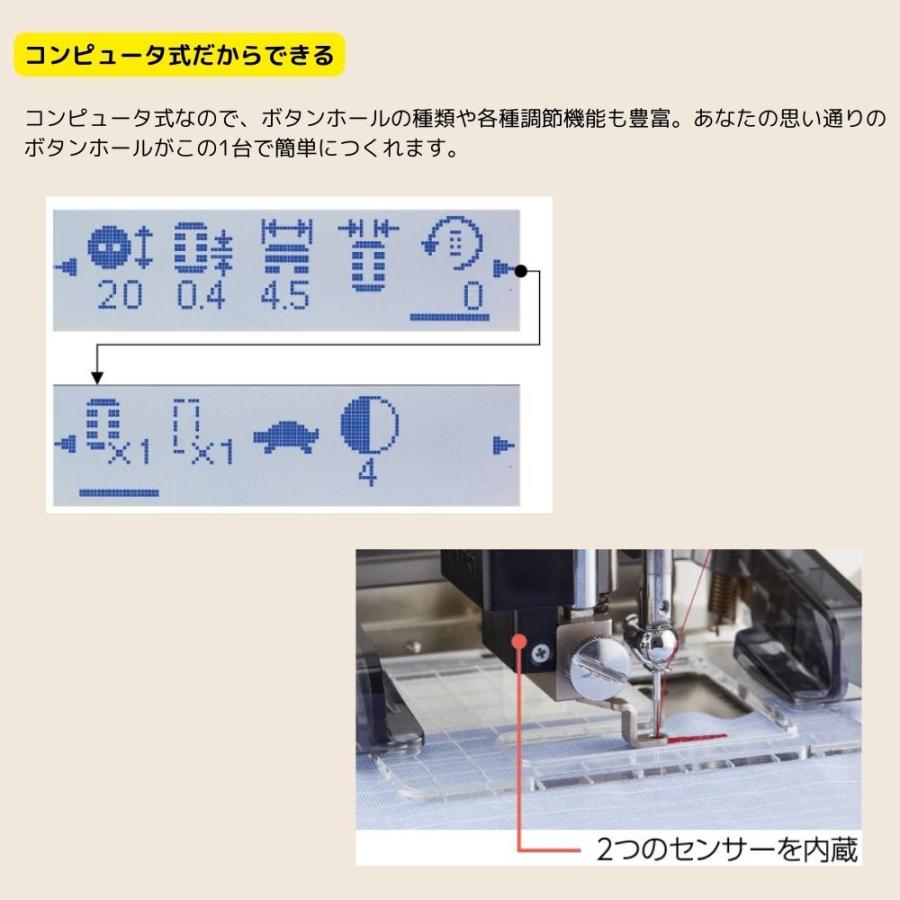 コンピュータ式だからできる

コンピュータ式なので、ボタンホールの種類や各種調節機能も豊富。あなたの思い通りのボタンホールがこの1台で簡単につくれます。

20 0.4 4.5 0

×1 ×1 4

2つのセンサーを内蔵