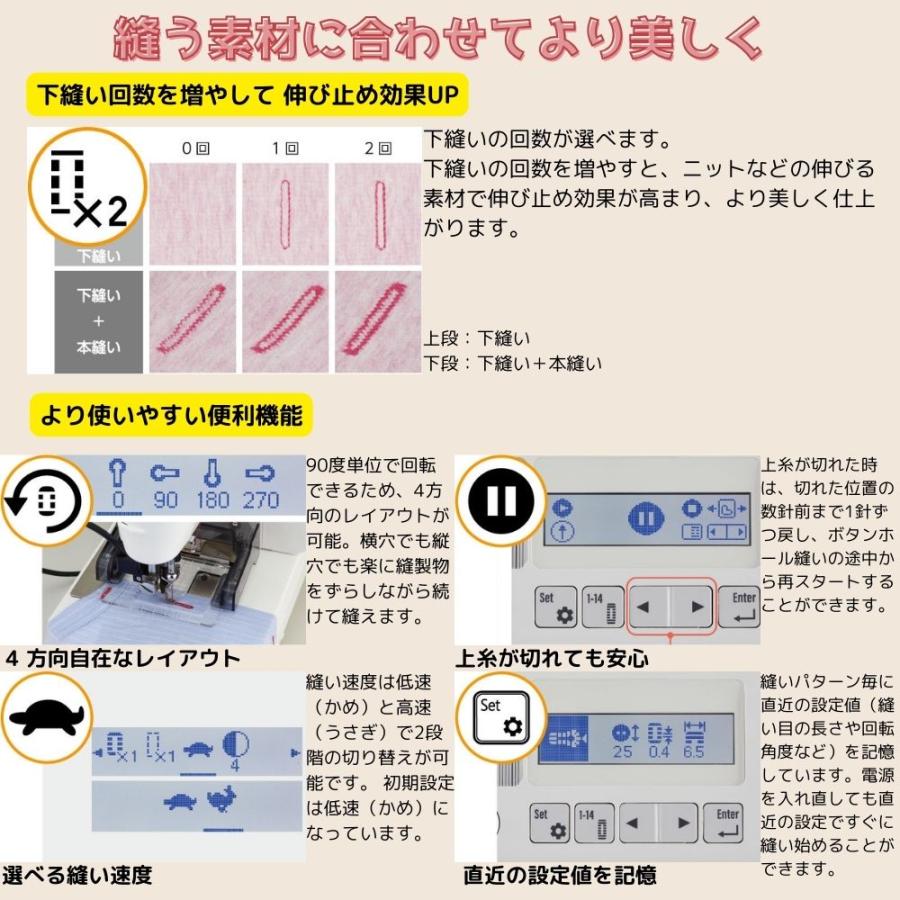 縫う素材に合わせてより美しく

下縫い回数を増やして 伸び止め効果UP

×2

0回 1回 2回

下縫い

下縫い
+
本縫い

下縫いの回数が選べます。
下縫いの回数を増やすと、ニットなどの伸びる素材で伸び止め効果が高まり、より美しく仕上がります。

上段：下縫い
下段：下縫い＋本縫い

より使いやすい便利機能

0 90 180 270

90度単位で回転できるため、4方向のレイアウトが可能。横穴でも縦穴でも楽に縫製物をずらしながら続けて縫えます。

4 方向自在なレイアウト

Set 1-14 Enter

上糸が切れた時は、切れた位置の数針前まで1針ずつ戻し、ボタンホール縫いの途中から再スタートすることができます。

上糸が切れても安心

×1 ×1 4

縫い速度は低速（かめ）と高速（うさぎ）で2段階の切り替えが可能です。 初期設定は低速（かめ）になっています。

選べる縫い速度

Set

25 0.4 6.5

Set 1-14 Enter

縫いパターン毎に直近の設定値（縫い目の長さや回転角度など）を記憶しています。電源を入れ直しても直近の設定ですぐに縫い始めることができます。

直近の設定値を記憶