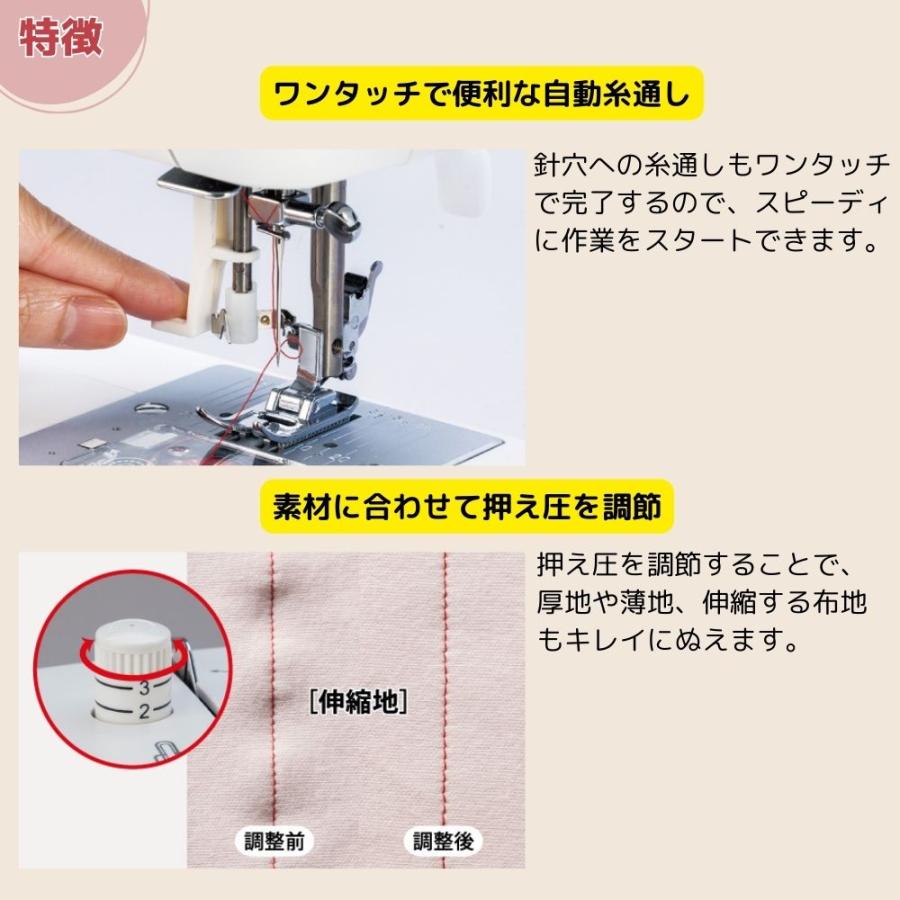 特徴

ワンタッチで便利な自動糸通し

針穴への糸通しもワンタッチで完了するので、スピーディに作業をスタートできます。

素材に合わせて押え圧を調節

押え圧を調節することで、厚地や薄地、伸縮する布地もキレイにぬえます。

3
2

[伸縮地]

調整前

調整後