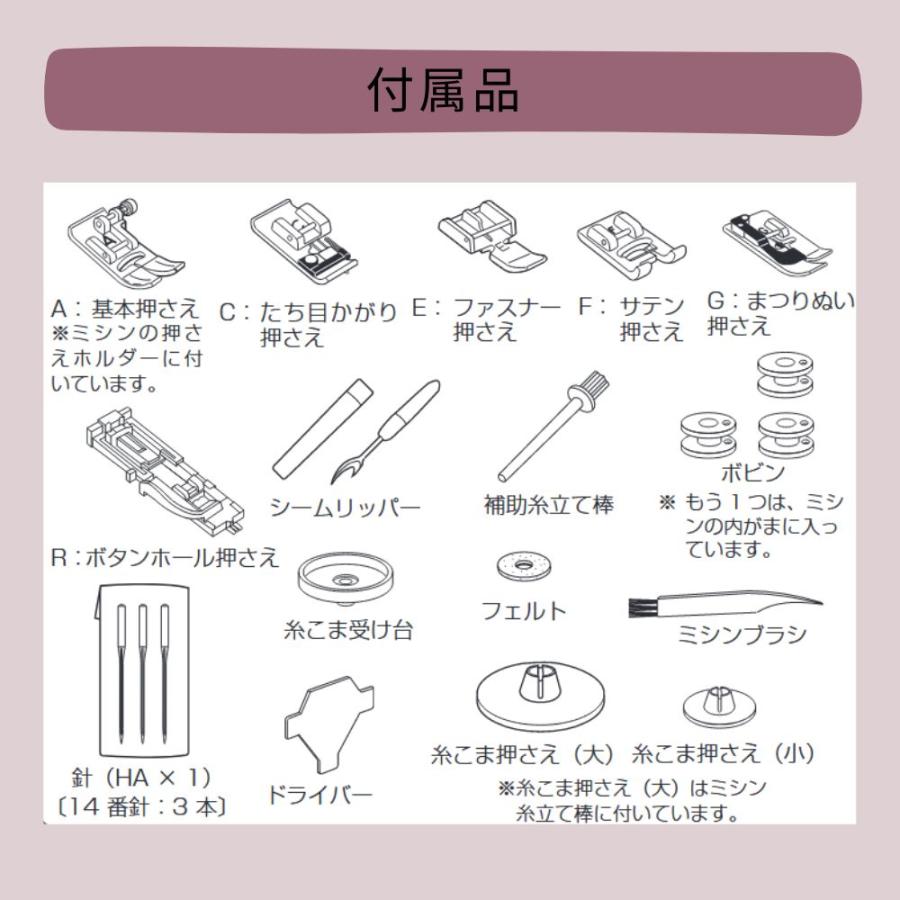 付属品

A：基本押さえ
※ミシンの押さえホルダーに付いています。

C：たち目かがり押さえ

E：ファスナー押さえ

F：サテン押さえ

G：まつりぬい押さえ

R：ボタンホール押さえ

シームリッパー

補助糸立て棒

ボビン
※ もう１つは、ミシンの内がまに入っています。

糸こま受け台

フェルト

ミシンブラシ

針（HA × 1）
〔14 番針：3 本〕

ドライバー

糸こま押さえ（大）

糸こま押さえ（小）

※糸こま押さえ（大）はミシン糸立て棒に付いています。