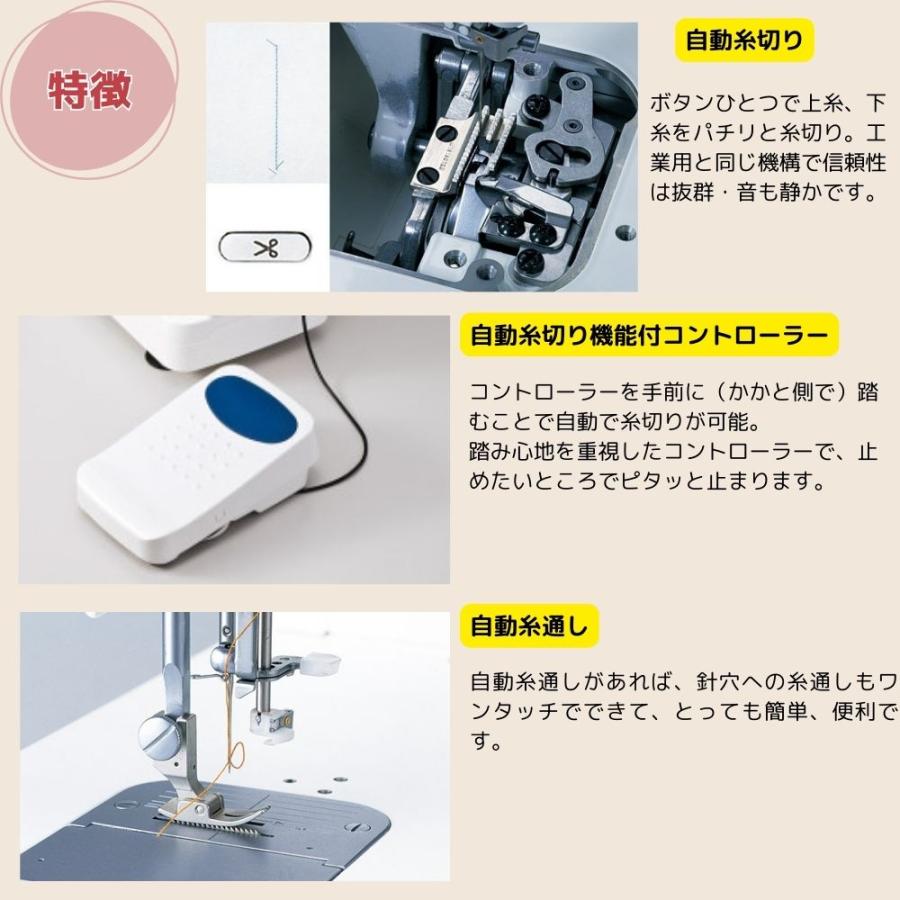 特徴

自動糸切り

ボタンひとつで上糸、下糸をパチリと糸切り。工業用と同じ機構で信頼性は抜群・音も静かです。

自動糸切り機能付コントローラー

コントローラーを手前に（かかと側で）踏むことで自動で糸切りが可能。
踏み心地を重視したコントローラーで、止めたいところでピタッと止まります。

自動糸通し

自動糸通しがあれば、針穴への糸通しもワンタッチでできて、とっても簡単、便利です。