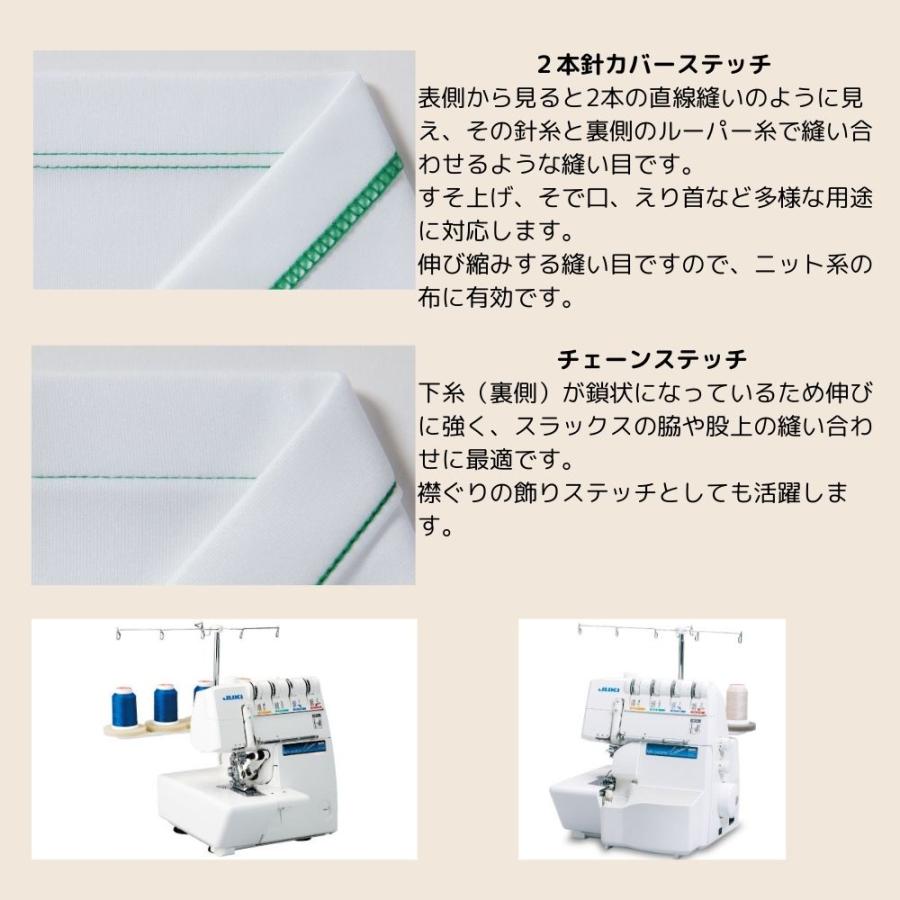 ２本針カバーステッチ
表側から見ると2本の直線縫いのように見え、その針糸と裏側のルーパー糸で縫い合わせるような縫い目です。
すそ上げ、そで口、えり首など多様な用途に対応します。
伸び縮みする縫い目ですので、ニット系の布に有効です。

チェーンステッチ
下糸（裏側）が鎖状になっているため伸びに強く、スラックスの脇や股上の縫い合わせに最適です。
襟ぐりの飾りステッチとしても活躍します。

JUKI

JUKI