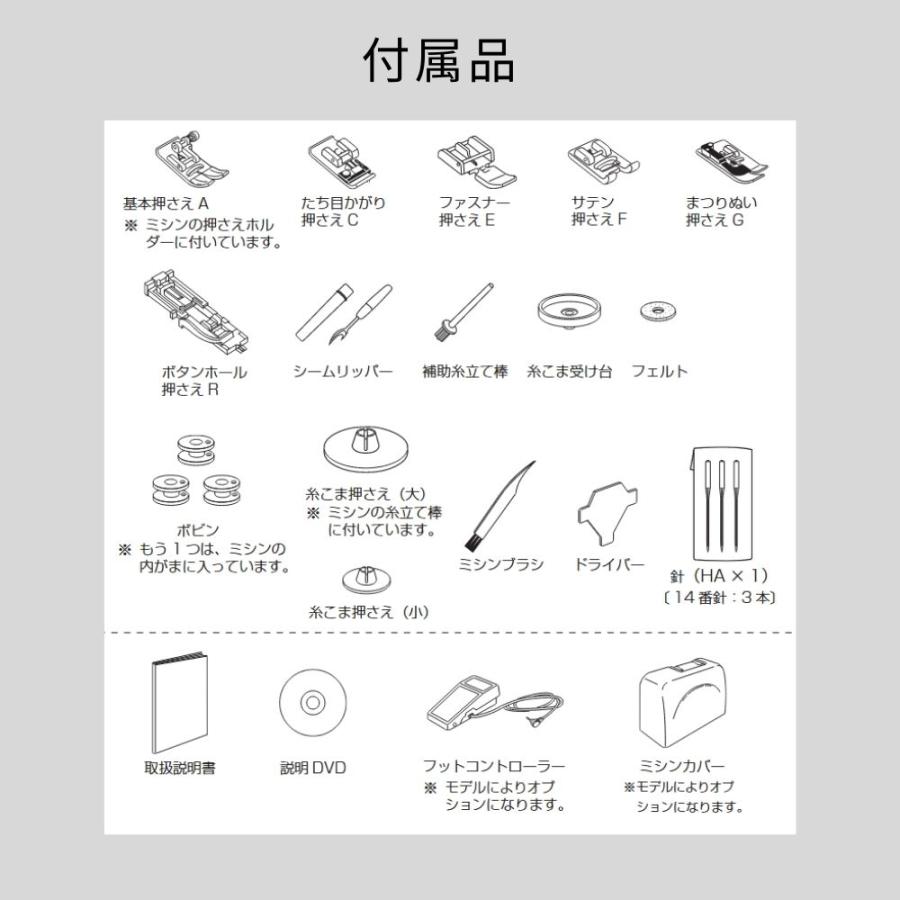 付属品

基本押さえ A
※ ミシンの押さえホルダーに付いています。

たち目かがり押さえ C

ファスナー押さえ E

サテン押さえ F

まつりぬい押さえ G

ボタンホール押さえ R

シームリッパー

補助糸立て棒

糸こま受け台

フェルト

ボビン
※ もう 1 つは、ミシンの内がまに入っています。

糸こま押さえ（大）
※ ミシンの糸立て棒に付いています。

糸こま押さえ（小）

ミシンブラシ

ドライバー

針（HA × 1）
〔14 番針：3 本〕

取扱説明書

説明 DVD

フットコントローラー
※ モデルによりオプションになります。

ミシンカバー
※モデルによりオプションになります。