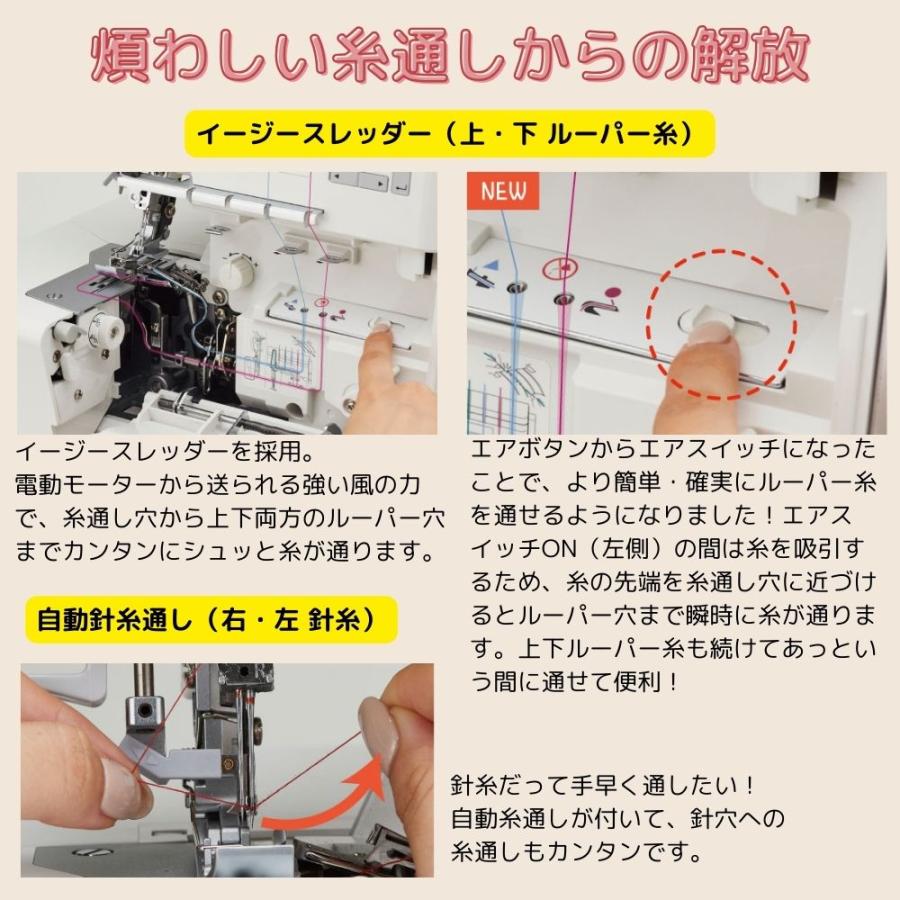 煩わしい糸通しからの解放

イージースレッダー（上・下 ルーパー糸）

NEW

イージースレッダーを採用。
電動モーターから送られる強い風の力で、糸通し穴から上下両方のルーパー穴までカンタンにシュッと糸が通ります。

エアボタンからエアスイッチになったことで、より簡単・確実にルーパー糸を通せるようになりました！エアスイッチON（左側）の間は糸を吸引するため、糸の先端を糸通し穴に近づけるとルーパー穴まで瞬時に糸が通ります。上下ルーパー糸も続けてあっという間に通せて便利！

自動針糸通し（右・左 針糸）

針糸だって手早く通したい！
自動糸通しが付いて、針穴への糸通しもカンタンです。