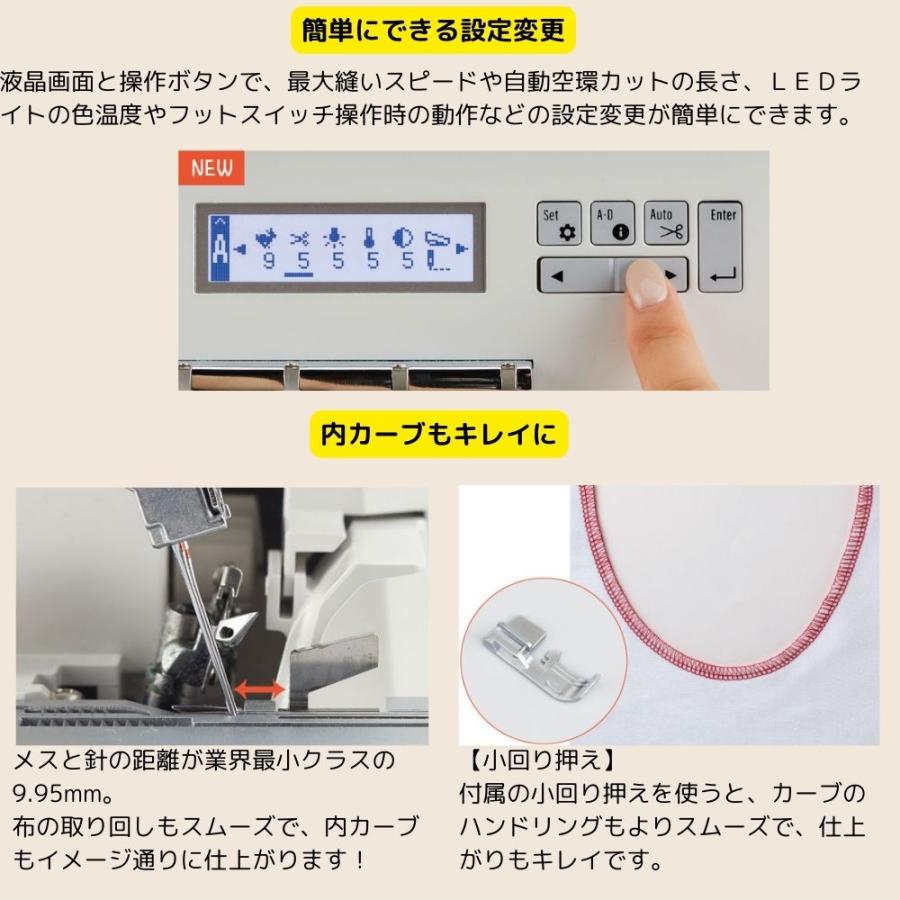 簡単にできる設定変更

液晶画面と操作ボタンで、最大縫いスピードや自動空環カットの長さ、ＬＥＤライトの色温度やフットスイッチ操作時の動作などの設定変更が簡単にできます。

NEW

A 9 5 5 5 5

Set

A-D

Auto

Enter

内カーブもキレイに

メスと針の距離が業界最小クラスの9.95mm。
布の取り回しもスムーズで、内カーブもイメージ通りに仕上がります！

【小回り押え】
付属の小回り押えを使うと、カーブのハンドリングもよりスムーズで、仕上がりもキレイです。