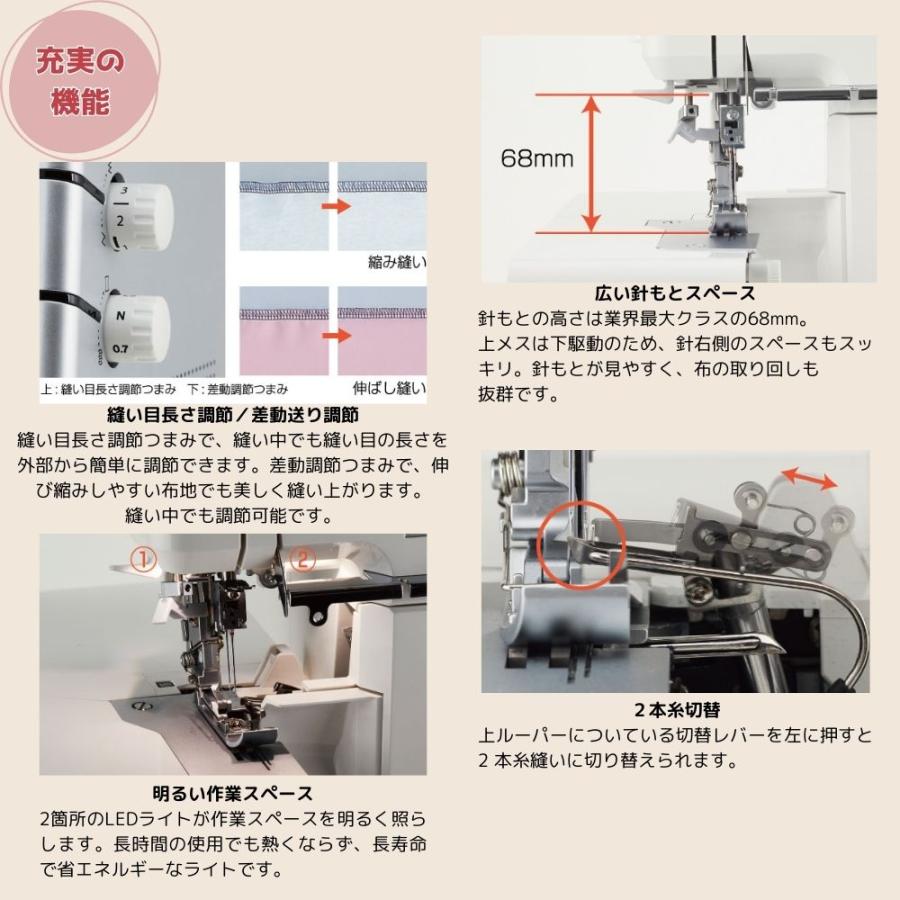 充実の機能

3
2
N
0.7

縮み縫い

上：縫い目長さ調節つまみ　下：差動調節つまみ

伸ばし縫い

縫い目長さ調節／差動送り調節

縫い目長さ調節つまみで、縫い中でも縫い目の長さを外部から簡単に調節できます。差動調節つまみで、伸び縮みしやすい布地でも美しく縫い上がります。縫い中でも調節可能です。

①
②

明るい作業スペース

2箇所のLEDライトが作業スペースを明るく照らします。長時間の使用でも熱くならず、長寿命で省エネルギーなライトです。

68mm

広い針もとスペース

針もとの高さは業界最大クラスの68mm。上メスは下駆動のため、針右側のスペースもスッキリ。針もとが見やすく、布の取り回しも抜群です。

2本糸切替

上ルーパーについている切替レバーを左に押すと2本糸縫いに切り替えられます。