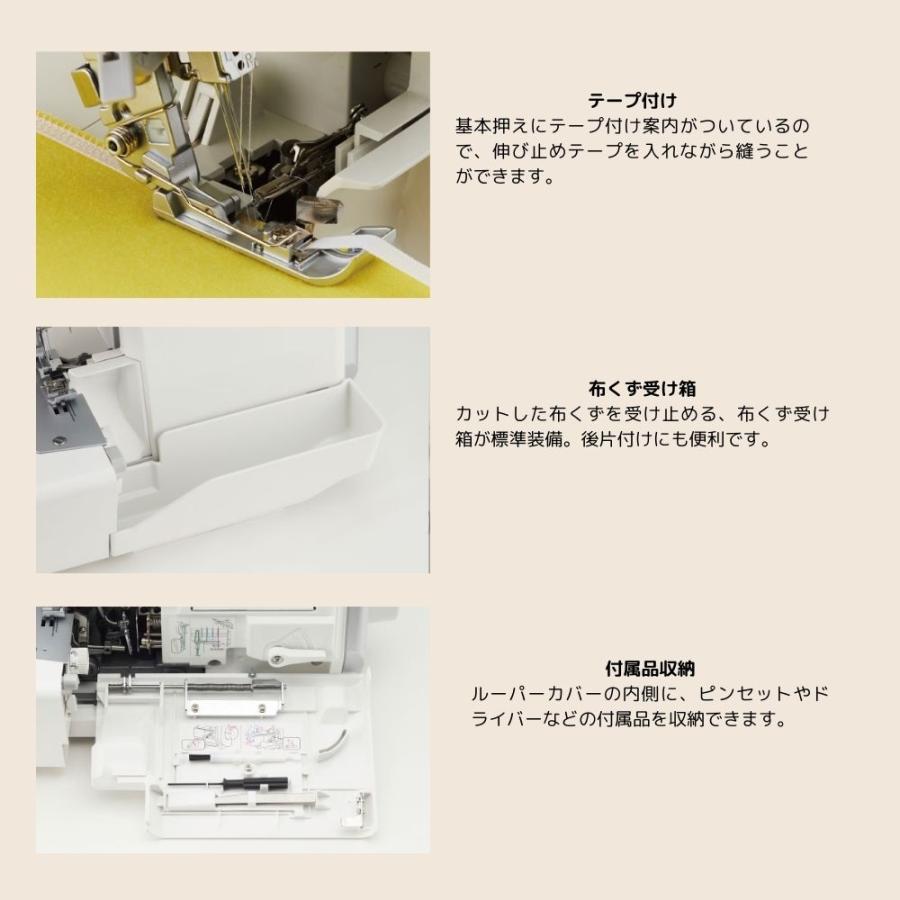 テープ付け
基本押えにテープ付け案内がついているので、伸び止めテープを入れながら縫うことができます。

布くず受け箱
カットした布くずを受け止める、布くず受け箱が標準装備。後片付けにも便利です。

付属品収納
ルーパーカバーの内側に、ピンセットやドライバーなどの付属品を収納できます。