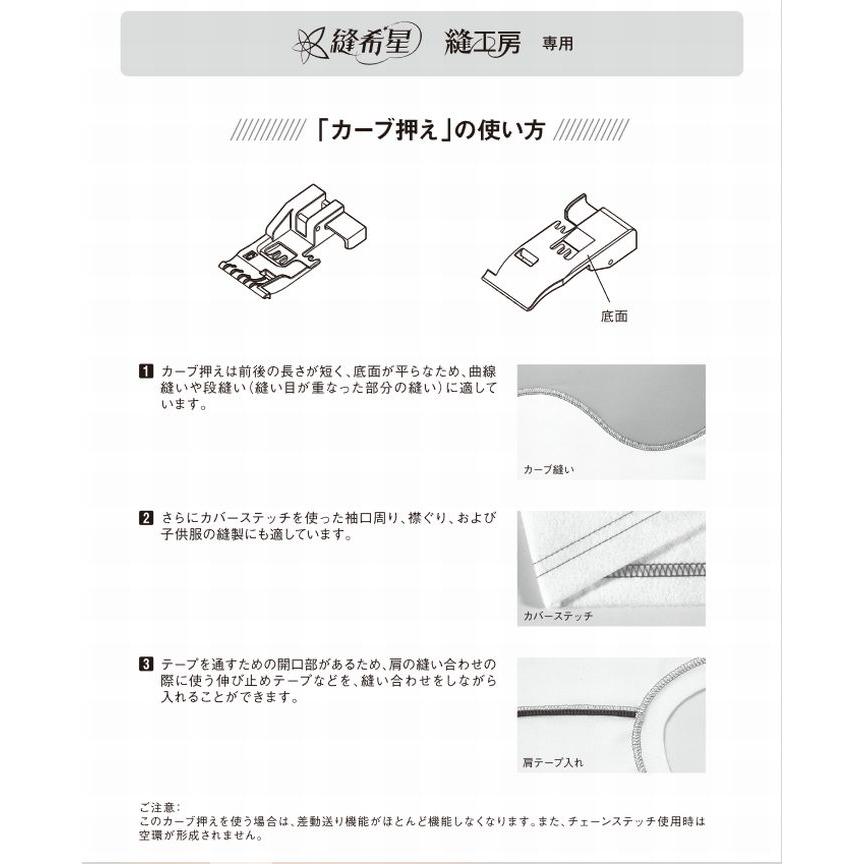 縫希星 縫工房 専用

「カーブ押え」の使い方

底面

1 カーブ押えは前後の長さが短く、底面が平らなため、曲線縫いや段縫い（縫い目が重なった部分の縫い）に適しています。

カーブ縫い

2 さらにカバーステッチを使った袖口周り、襟ぐり、および子供服の縫製にも適しています。

カバーステッチ

3 テープを通すための開口部があるため、肩の縫い合わせの際に使う伸び止めテープなどを、縫い合わせをしながら入れることができます。

肩テープ入れ

ご注意：
このカーブ押えを使う場合は、差動送り機能がほとんど機能しなくなります。また、チェーンステッチ使用時は空環が形成されません。